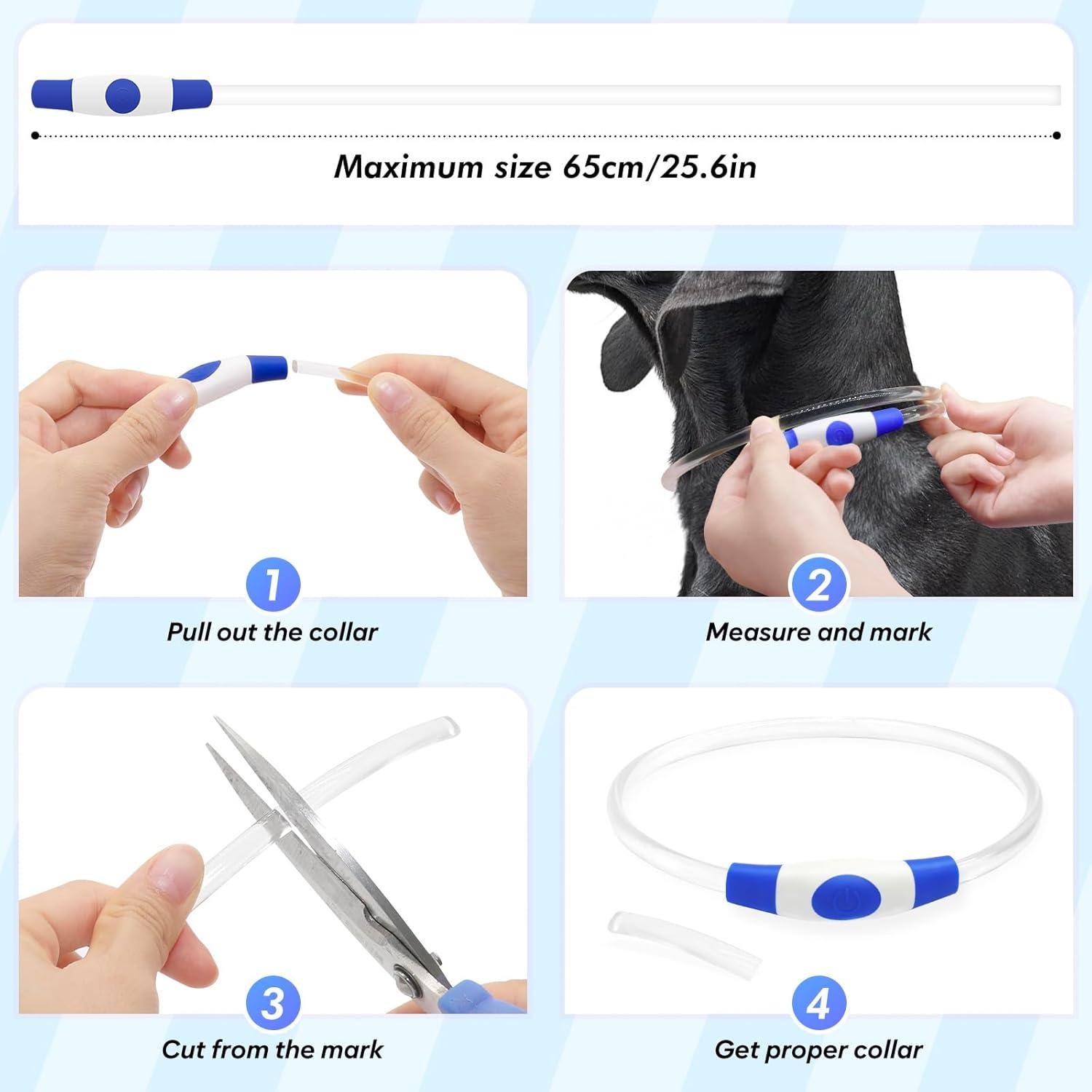 Maximum size 65cm/25.6in

1
Pull out the collar

2
Measure and mark

3
Cut from the mark

4
Get proper collar