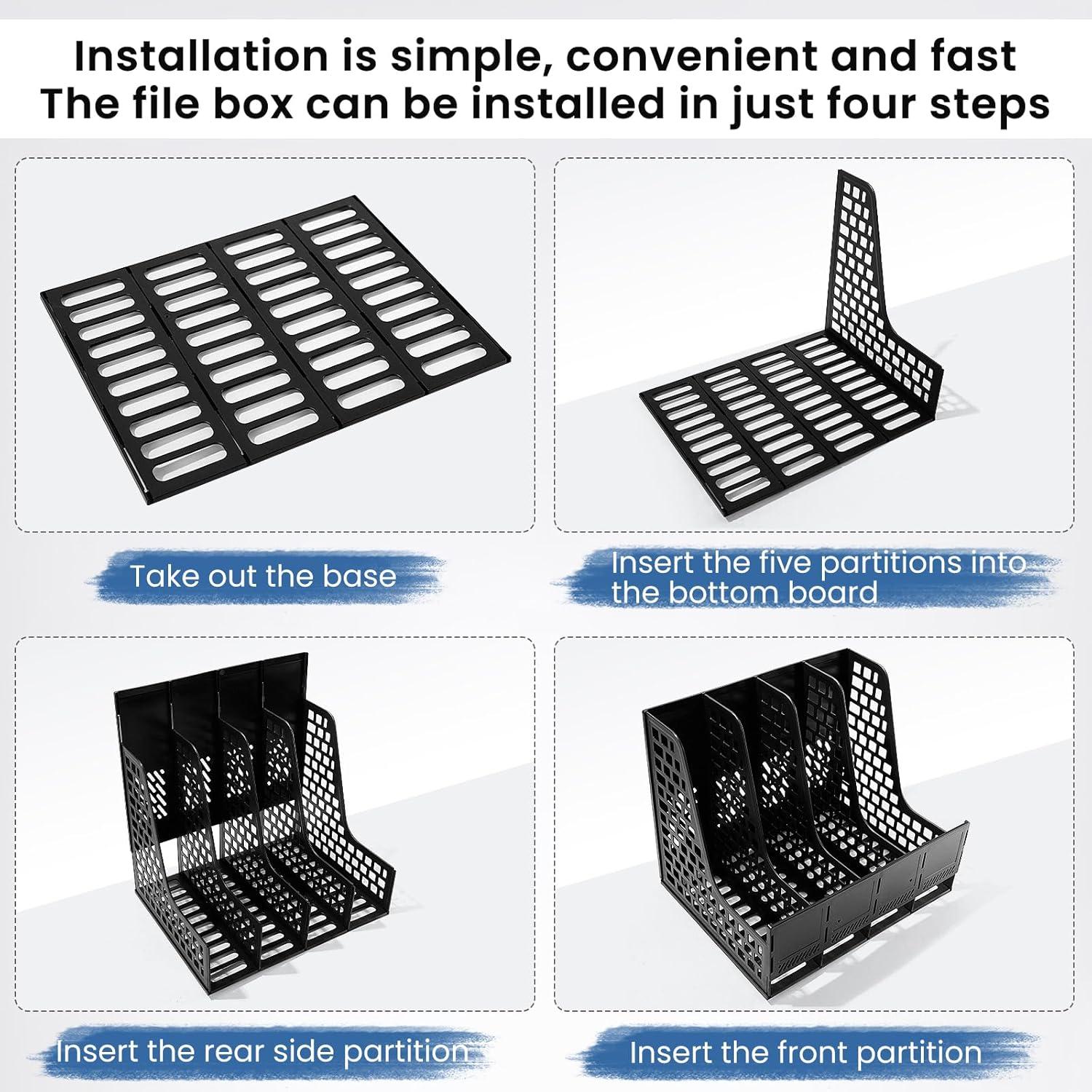 Installation is simple, convenient and fast
The file box can be installed in just four steps

Take out the base

Insert the five partitions into the bottom board

Insert the rear side partition

Insert the front partition