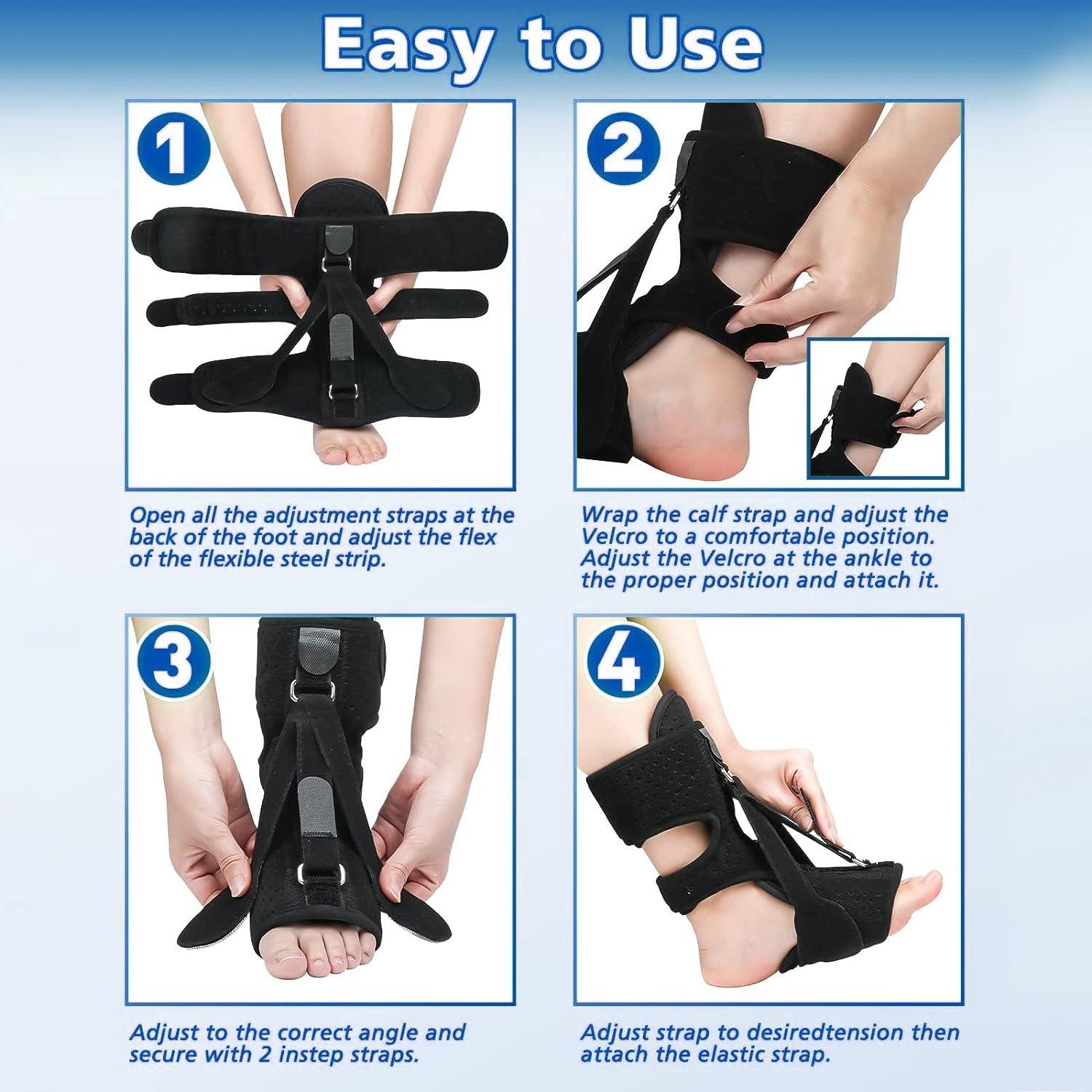 Easy to Use

1

Open all the adjustment straps at the back of the foot and adjust the flex of the flexible steel strip.

2

Wrap the calf strap and adjust the Velcro to a comfortable position. Adjust the Velcro at the ankle to the proper position and attach it.

3

Adjust to the correct angle and secure with 2 instep straps.

4

Adjust strap to desiredtension then attach the elastic strap.