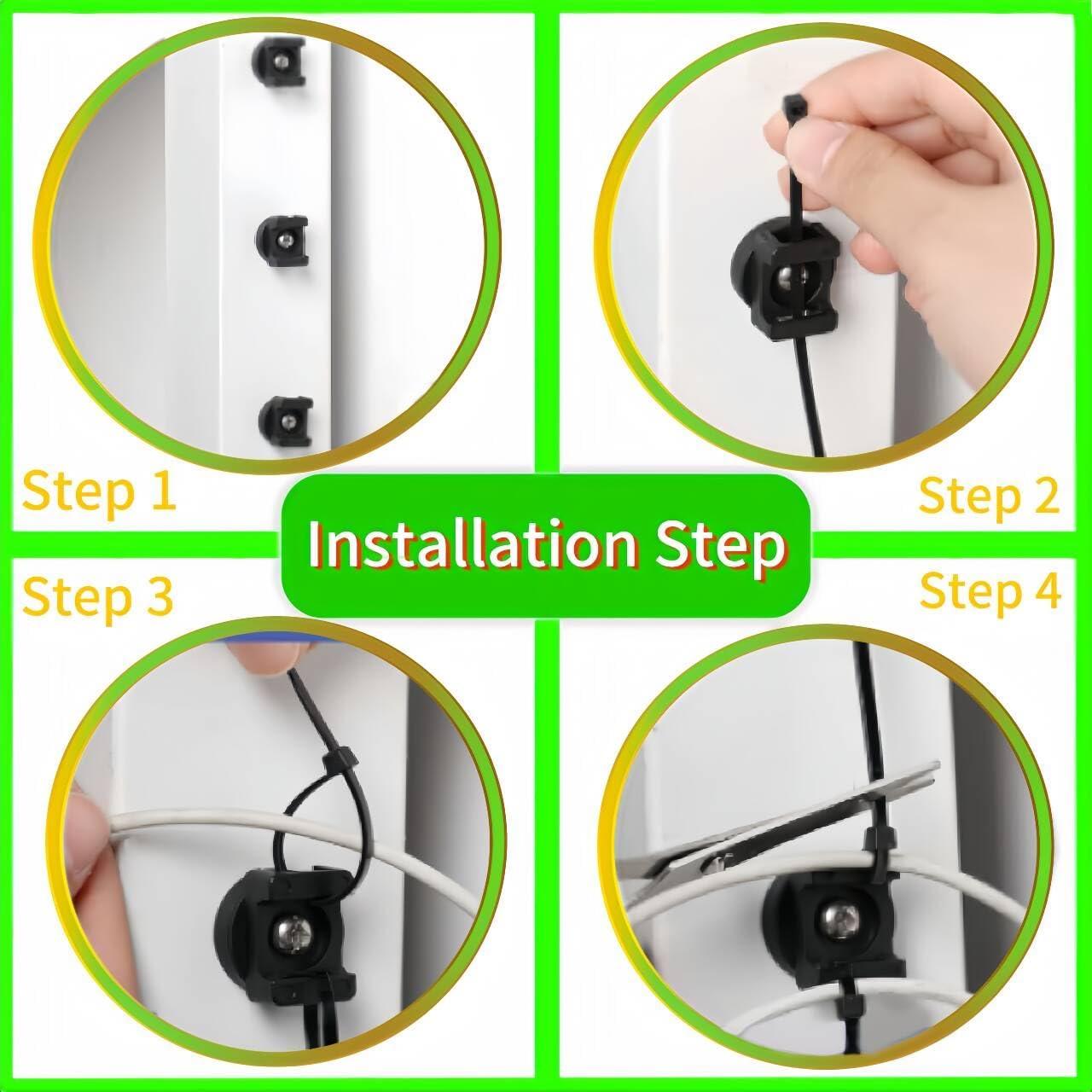 Step 1

Step 2

Installation Step

Step 3

Step 4