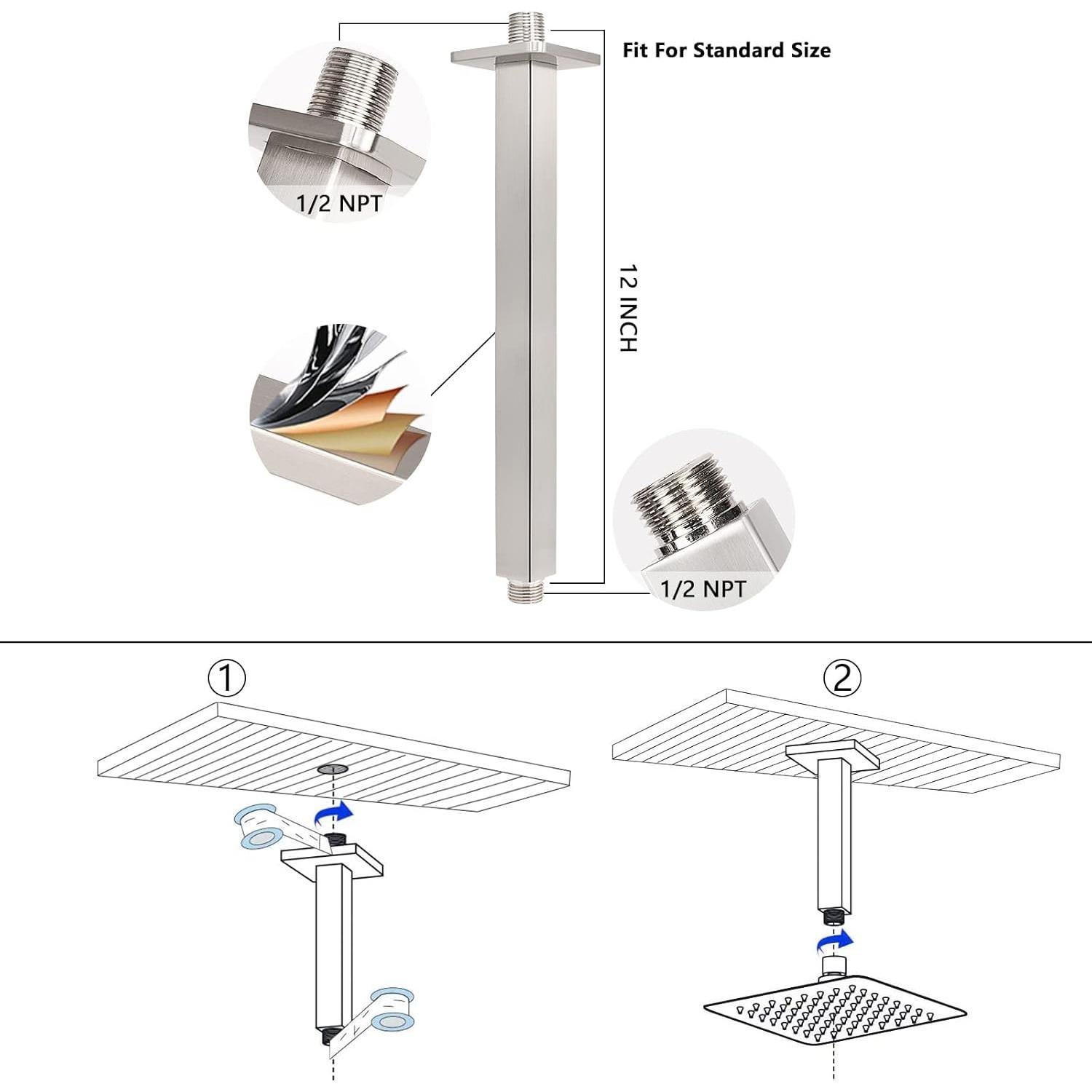 Fit For Standard Size

1/2 NPT

12 INCH

1/2 NPT

①

②