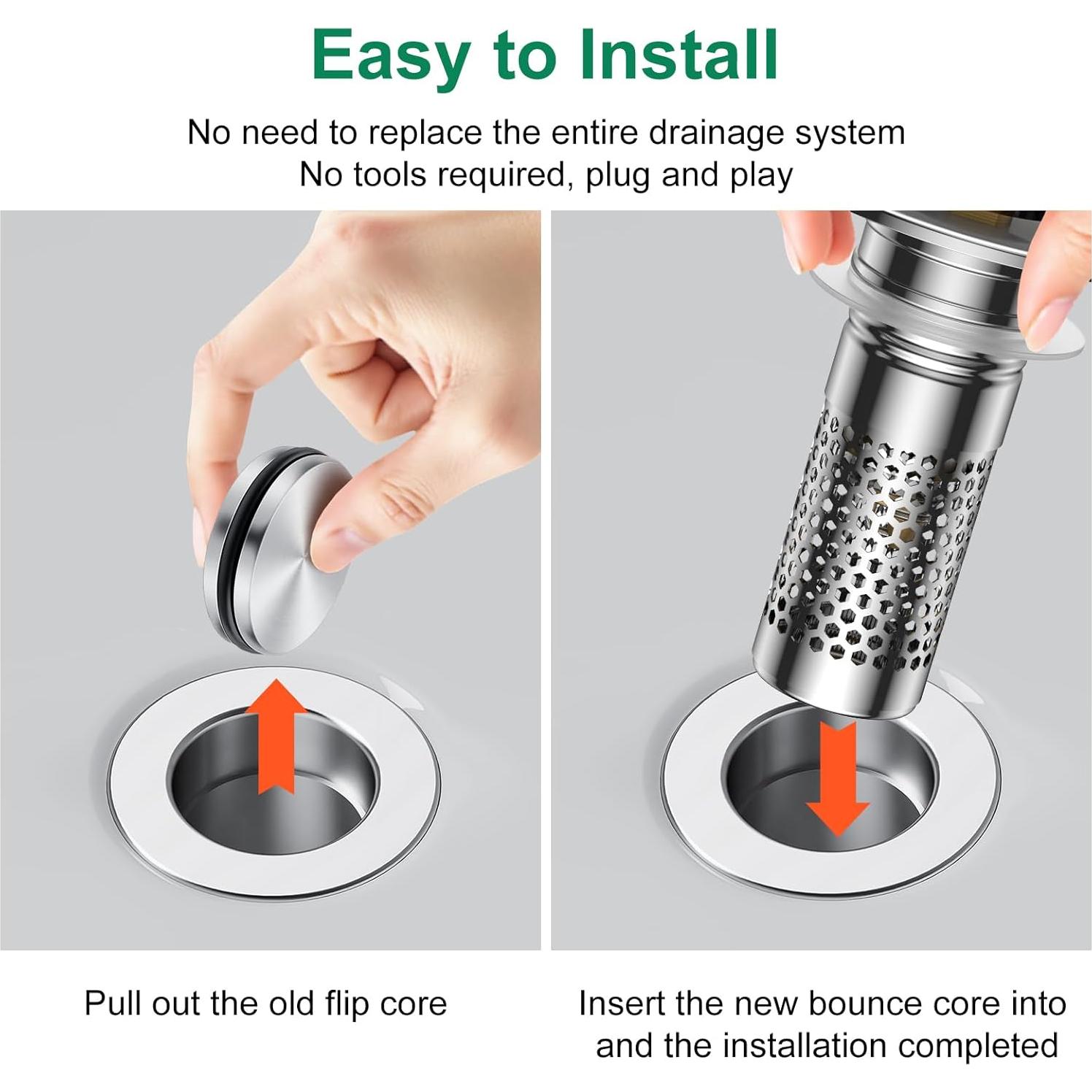 Easy to Install

No need to replace the entire drainage system
No tools required, plug and play

Pull out the old flip core

Insert the new bounce core into and the installation completed