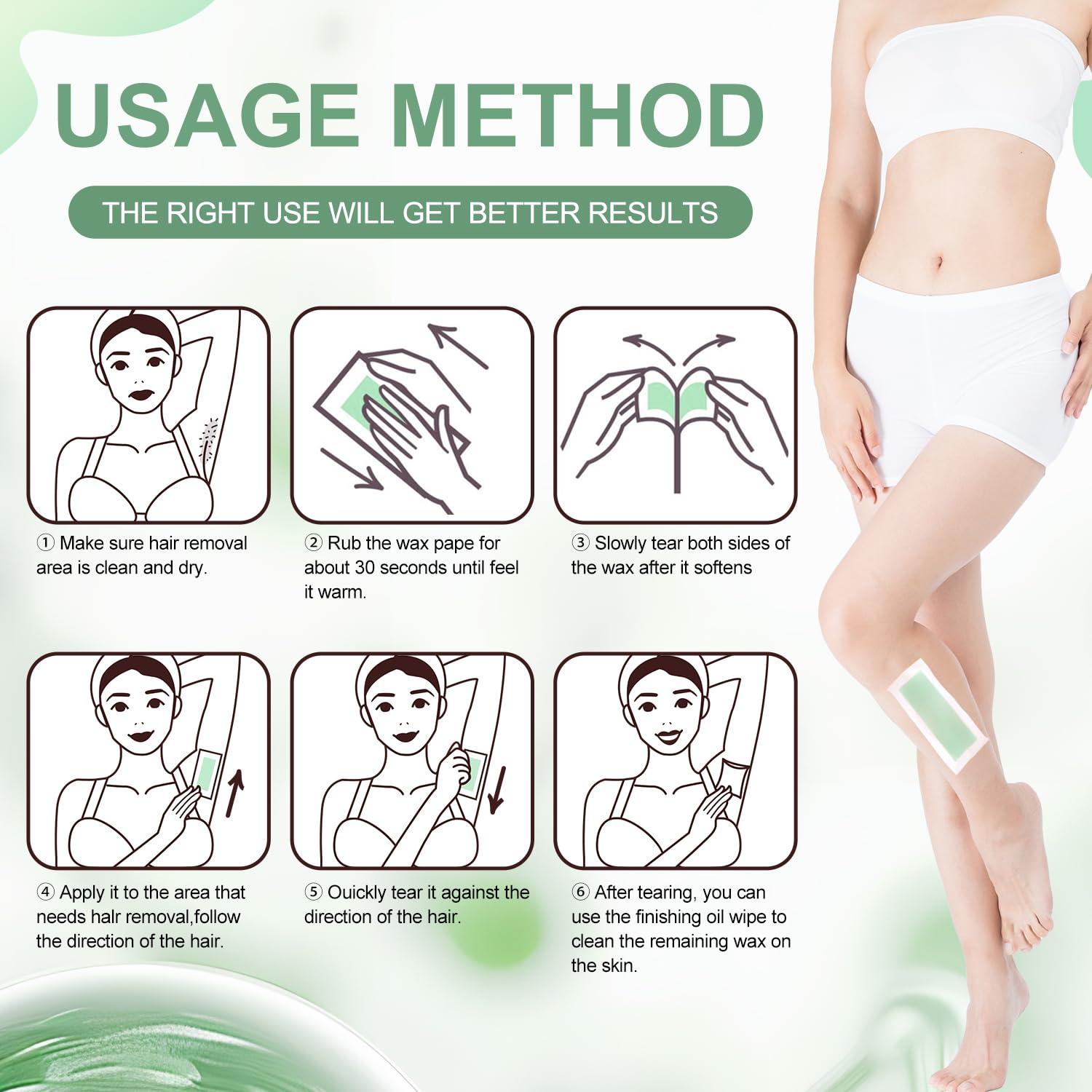 USAGE METHOD

THE RIGHT USE WILL GET BETTER RESULTS

① Make sure hair removal area is clean and dry.

② Rub the wax pape for about 30 seconds until feel it warm.

③ Slowly tear both sides of the wax after it softens

④ Apply it to the area that needs halr removal,follow the direction of the hair.

⑤ Ouickly tear it against the direction of the hair.

⑥ After tearing, you can use the finishing oil wipe to clean the remaining wax on the skin.