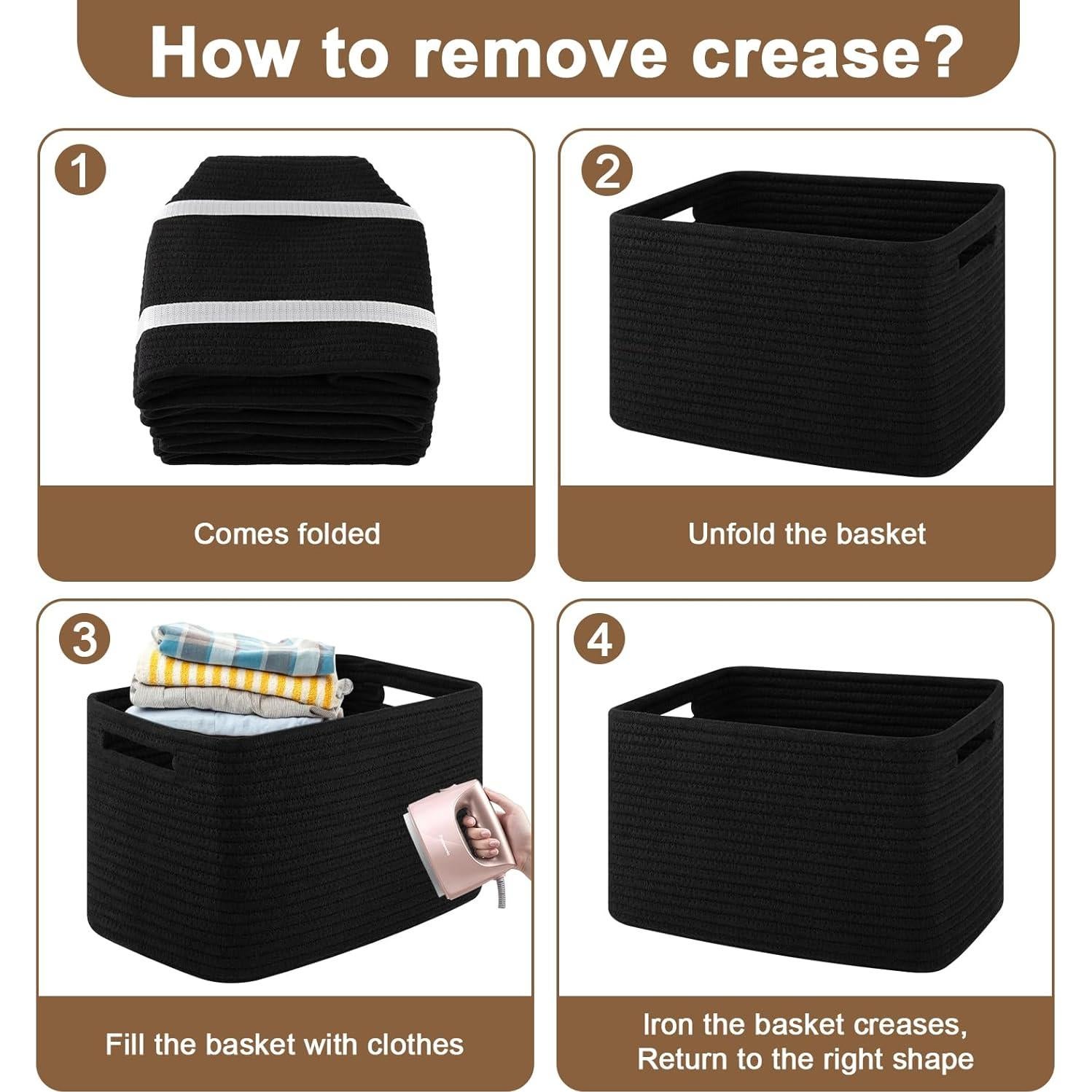 How to remove crease?

1

Comes folded

2

Unfold the basket

3

Fill the basket with clothes

4

Iron the basket creases, Return to the right shape