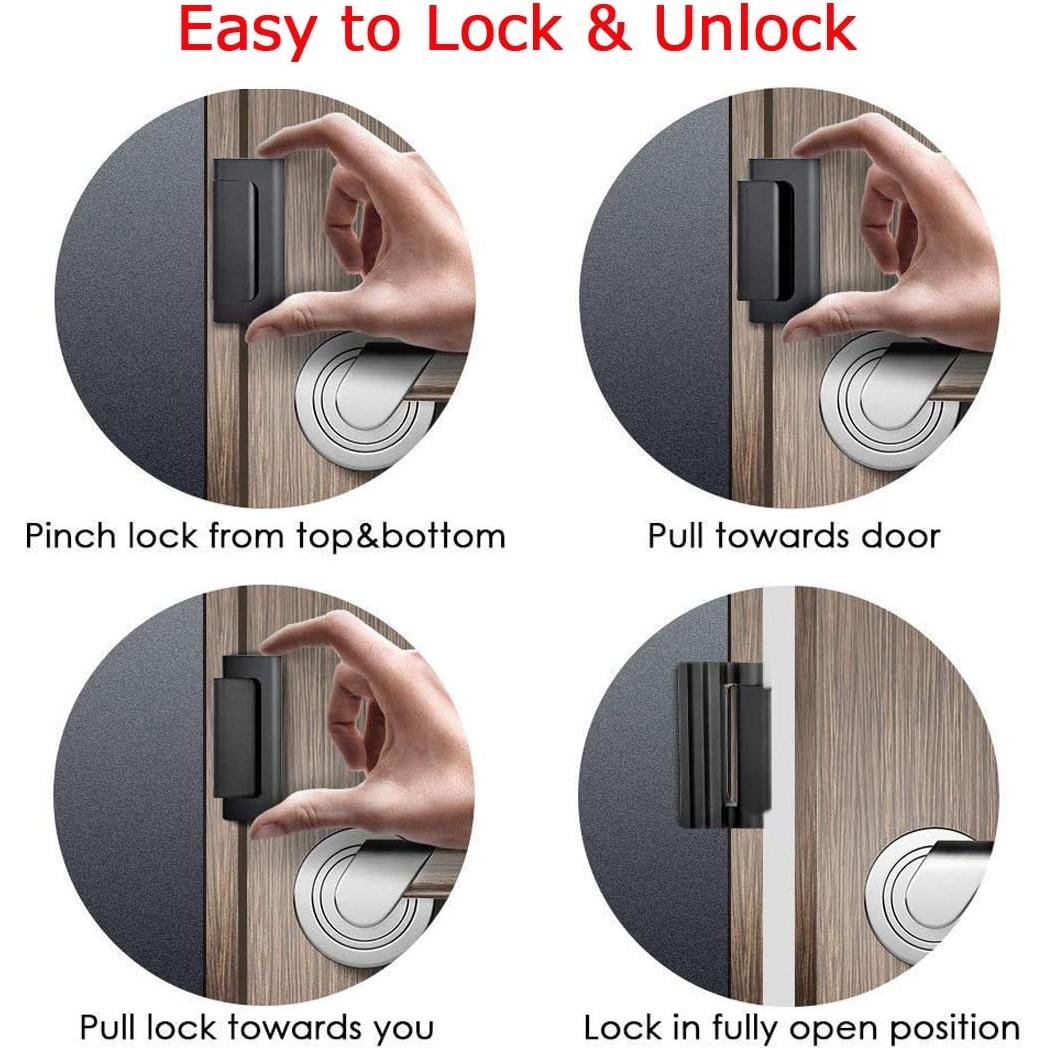 Easy to Lock & Unlock

Pinch lock from top&bottom

Pull towards door

Pull lock towards you

Lock in fully open position