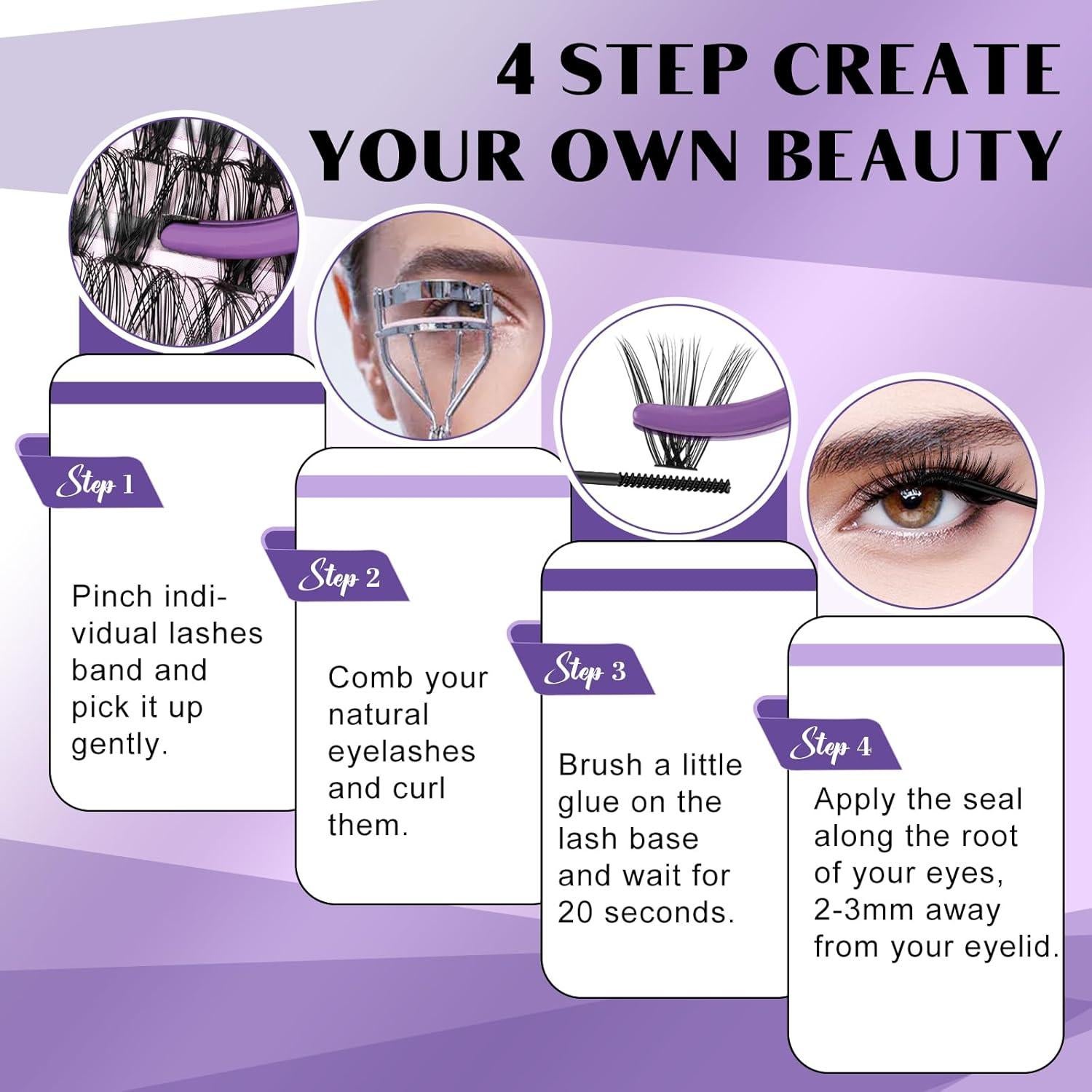 4 STEP CREATE YOUR OWN BEAUTY

Step 1

Pinch individual lashes band and pick it up gently.

Step 2

Comb your natural eyelashes and curl them.

Step 3

Brush a little glue on the lash base and wait for 20 seconds.

Step 4

Apply the seal along the root of your eyes, 2-3mm away from your eyelid.