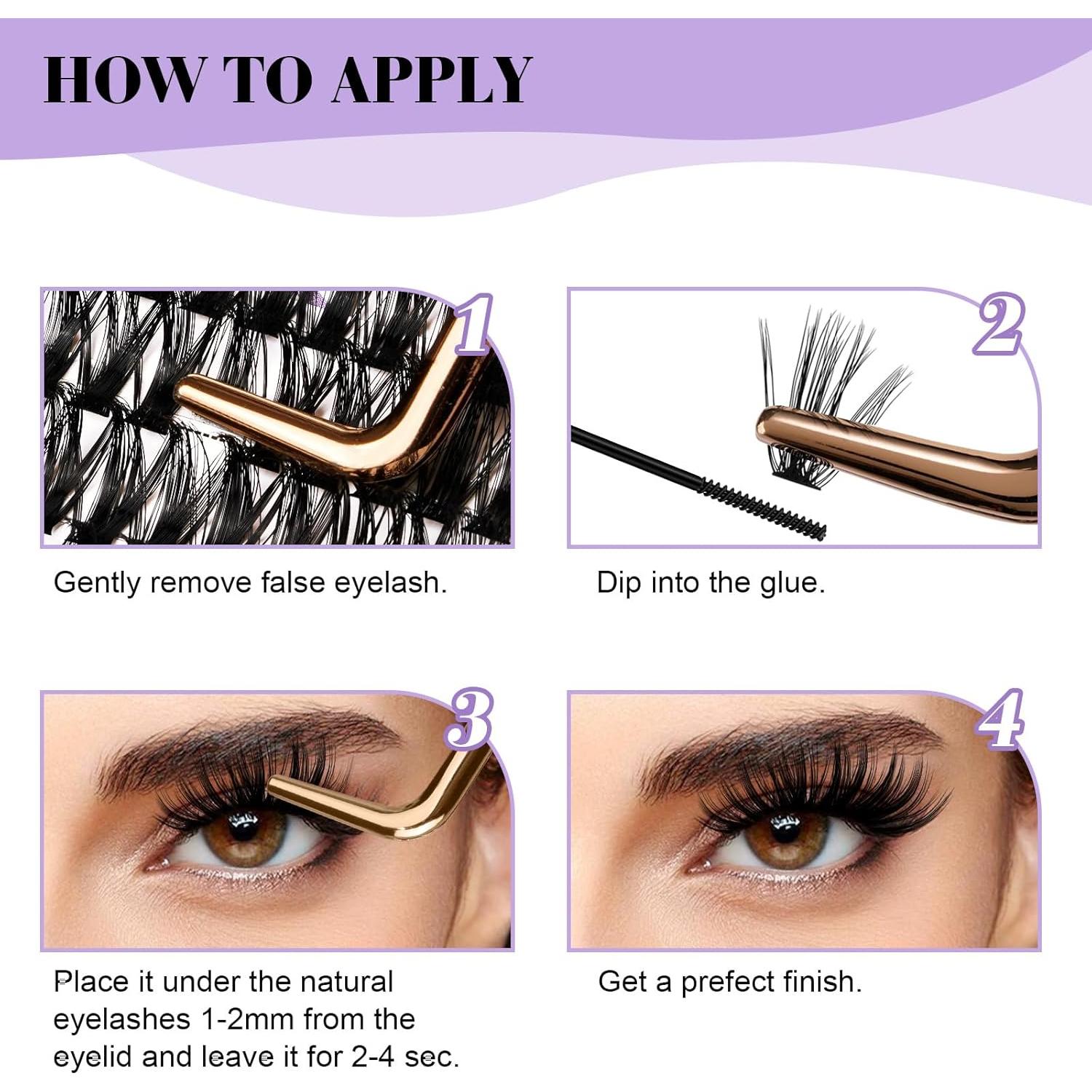 HOW TO APPLY

1

Gently remove false eyelash.

2

Dip into the glue.

3

Place it under the natural eyelashes 1-2mm from the eyelid and leave it for 2-4 sec.

4

Get a prefect finish.