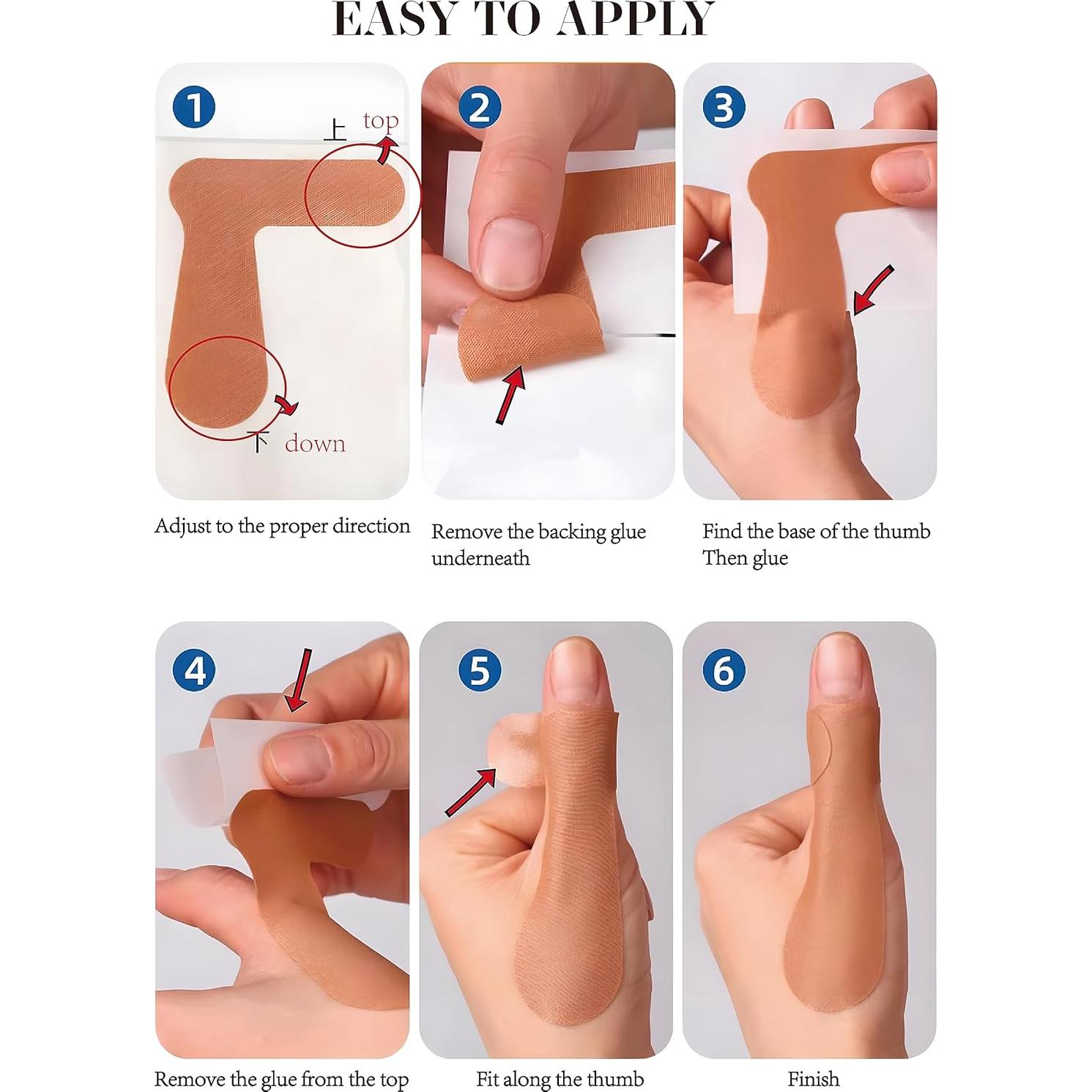 EASY TO APPLY

1
上 top
下 down

Adjust to the proper direction

2

Remove the backing glue underneath

3

Find the base of the thumb Then glue

4

Remove the glue from the top

5

Fit along the thumb

6

Finish