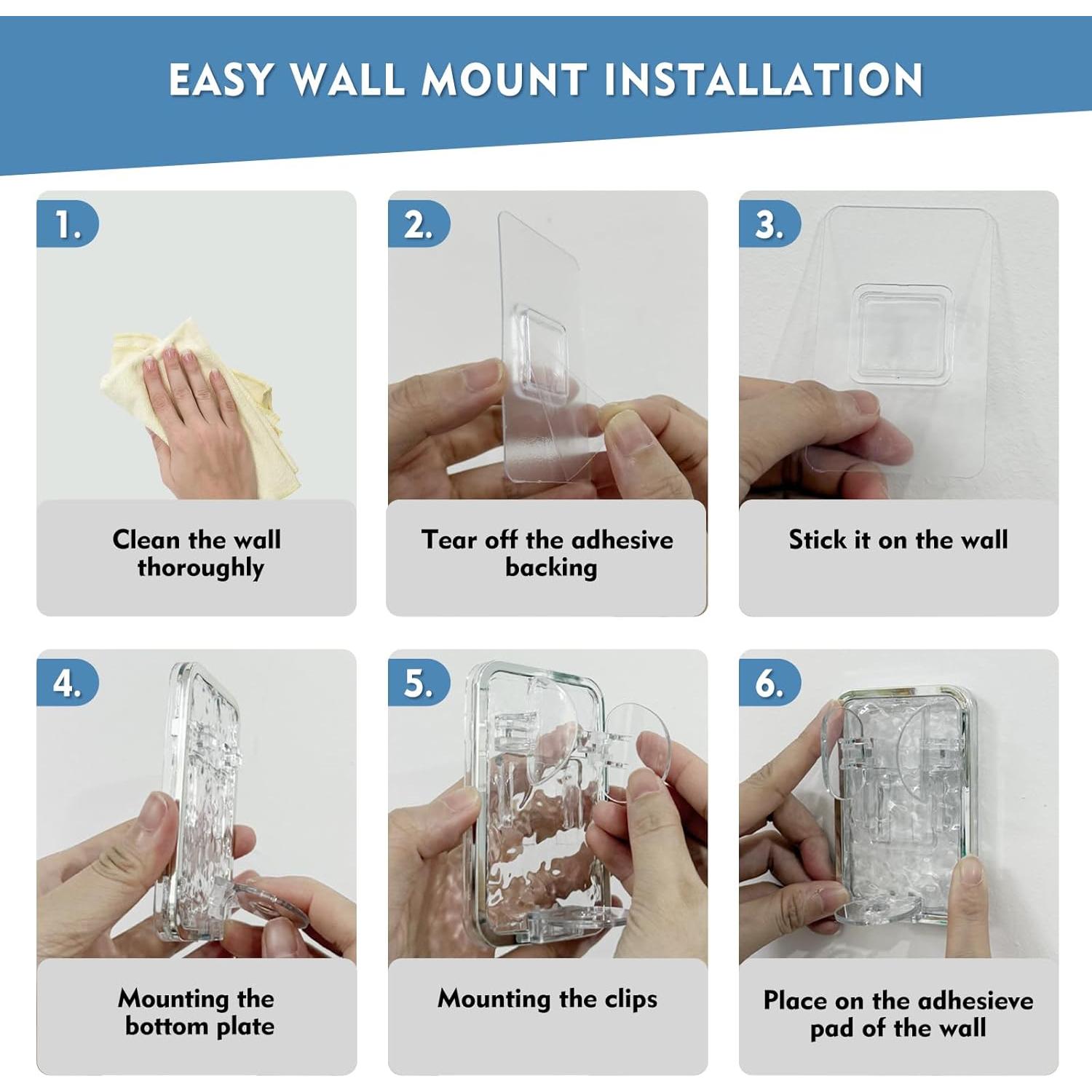 EASY WALL MOUNT INSTALLATION

1.

Clean the wall thoroughly

2.

Tear off the adhesive backing

3.

Stick it on the wall

4.

Mounting the bottom plate

5.

Mounting the clips

6.

Place on the adhesieve pad of the wall