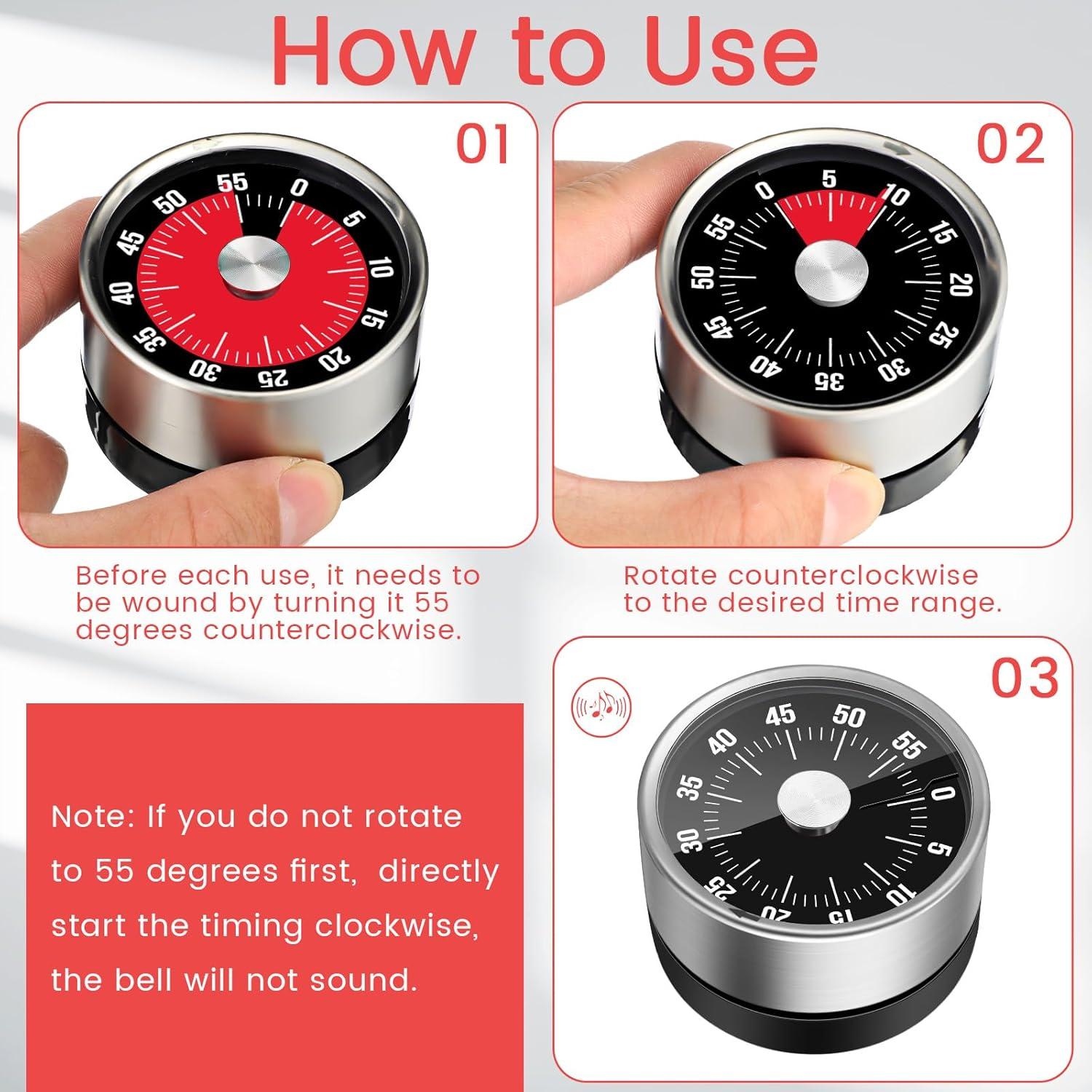 How to Use

01

55 0 5 10 15 20 25 30 35 40 45 50

Before each use, it needs to be wound by turning it 55 degrees counterclockwise.

02

0 5 10 15 20 25 30 35 40 45 50 55

Rotate counterclockwise to the desired time range.

03

45 50 55 0 5 10 15 20 25 30 35 40

Note: If you do not rotate to 55 degrees first, directly start the timing clockwise, the bell will not sound.