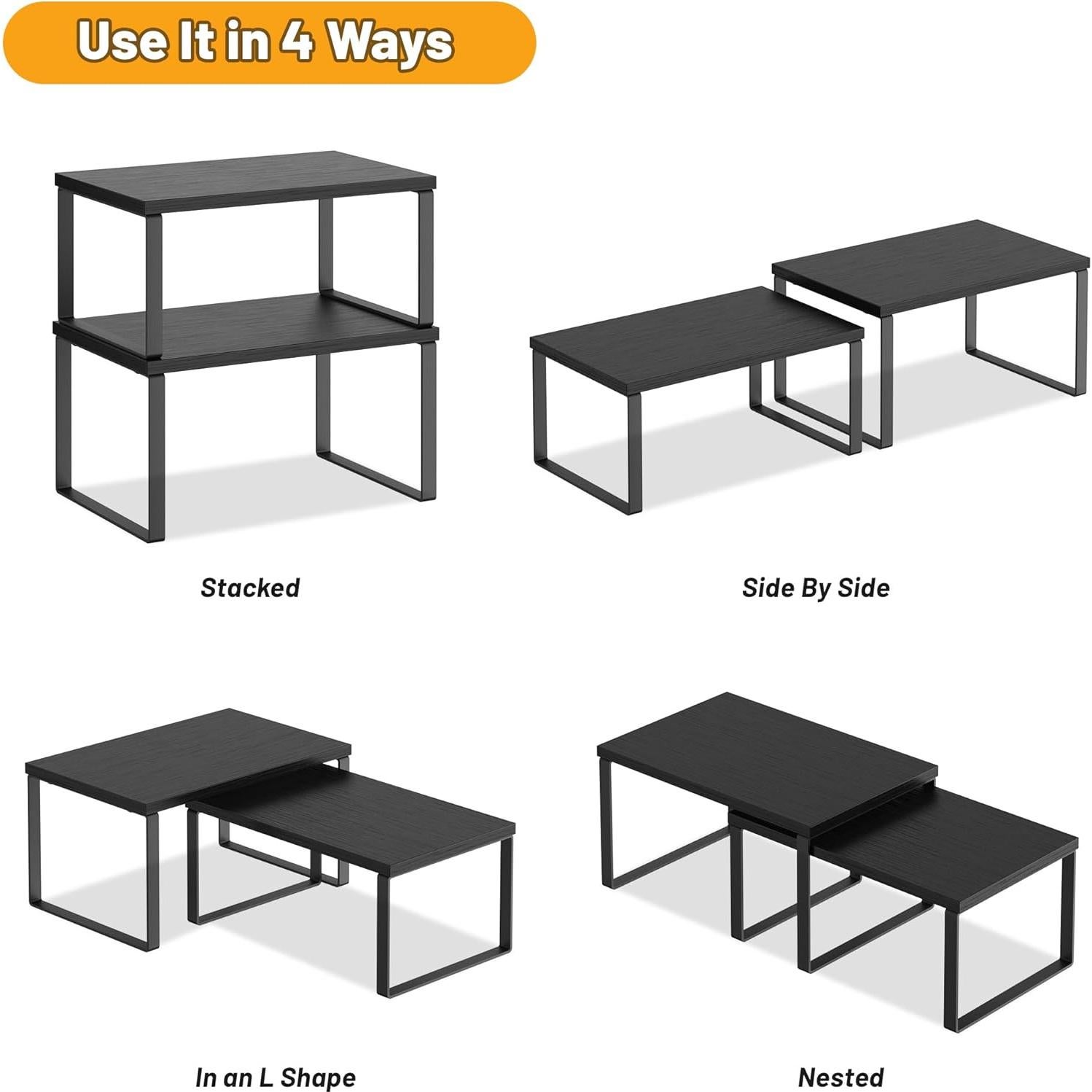 Use It in 4 Ways

Stacked

Side By Side

In an L Shape

Nested