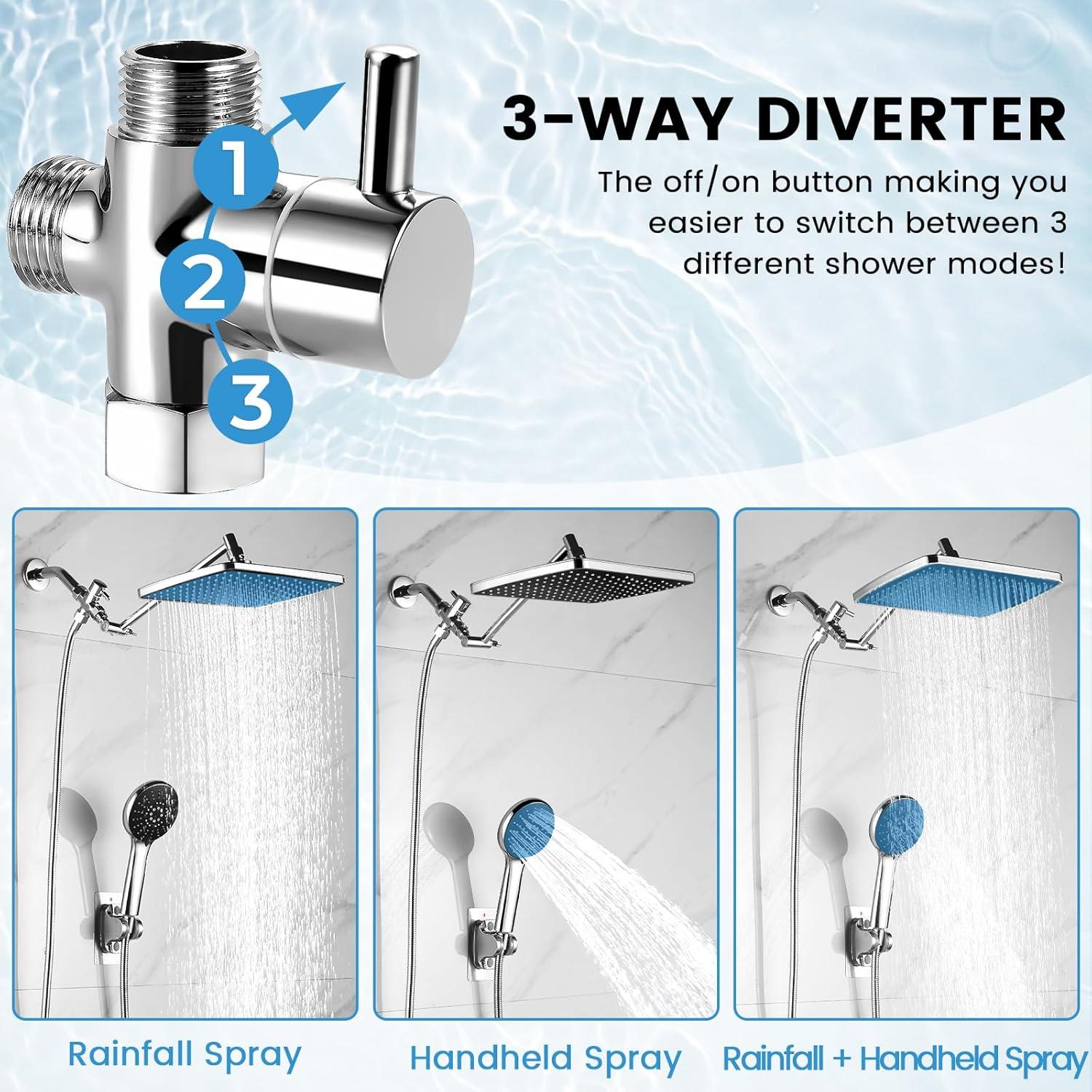 1
2
3

3-WAY DIVERTER

The off/on button making you easier to switch between 3 different shower modes!

Rainfall Spray

Handheld Spray

Rainfall + Handheld Spray