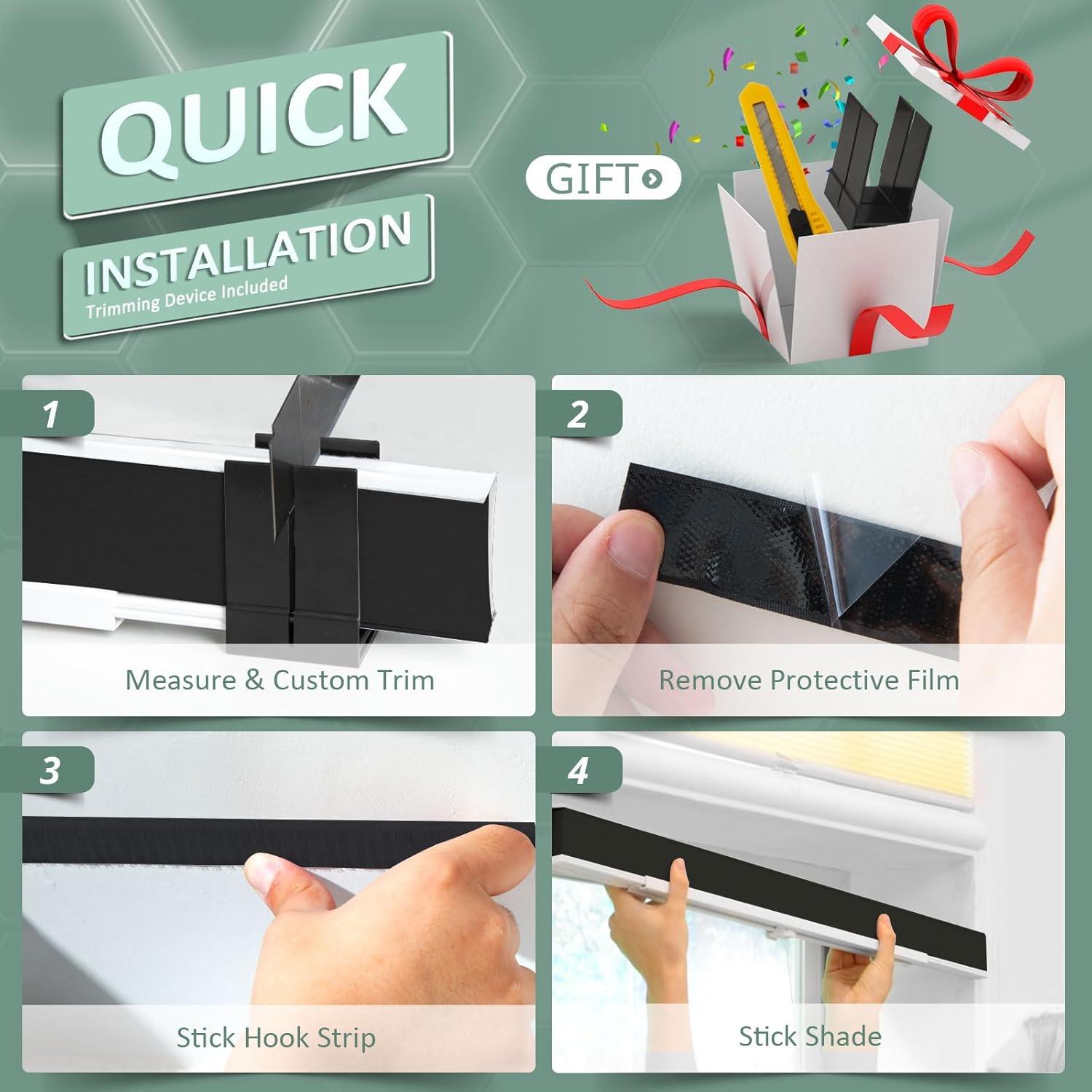 QUICK
INSTALLATION
Trimming Device Included

GIFT

1
Measure & Custom Trim

2
Remove Protective Film

3
Stick Hook Strip

4
Stick Shade