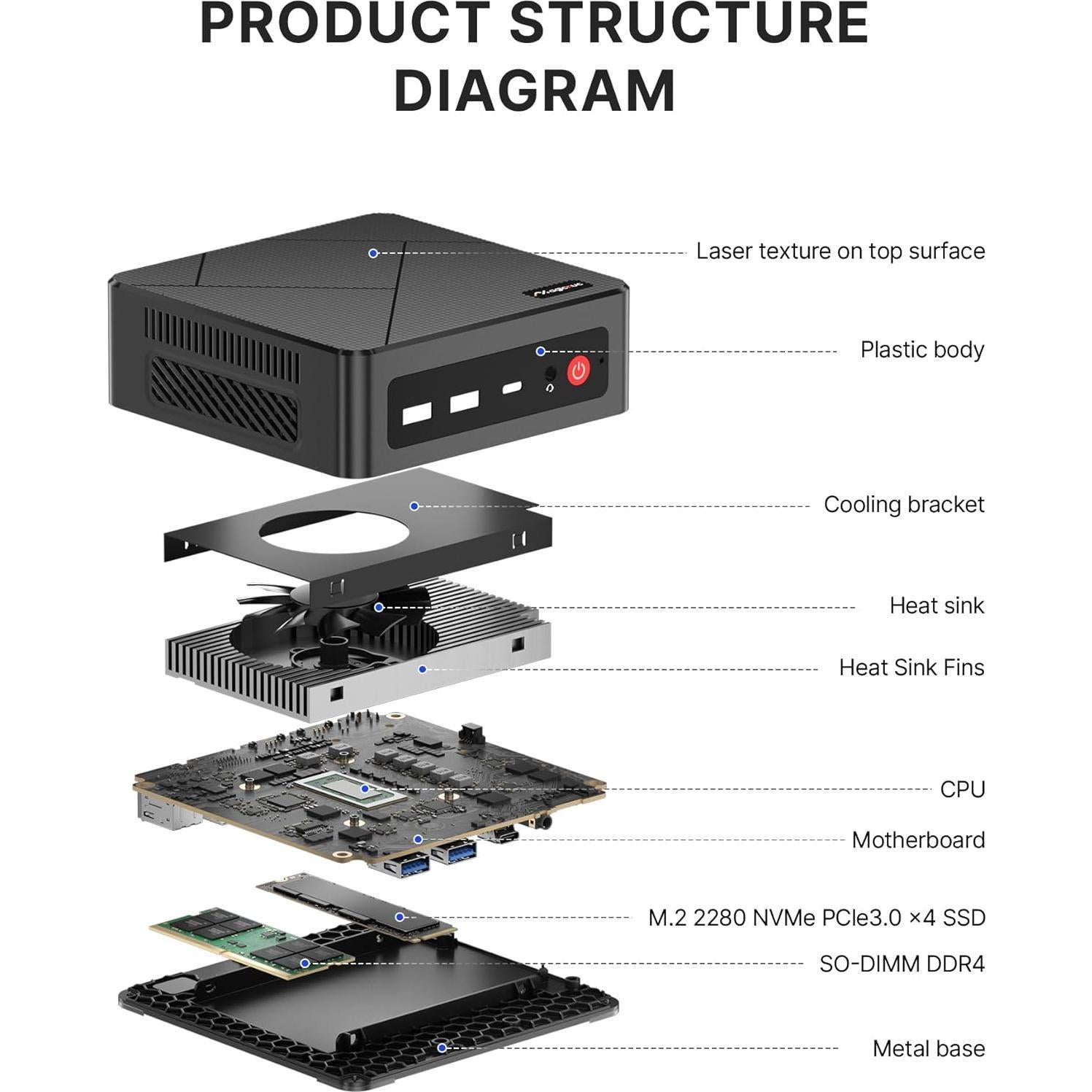 PRODUCT STRUCTURE DIAGRAM

Laser texture on top surface

Plastic body

Cooling bracket

Heat sink

Heat Sink Fins

CPU

Motherboard

M.2 2280 NVMe PCIe3.0 ×4 SSD

SO-DIMM DDR4

Metal base