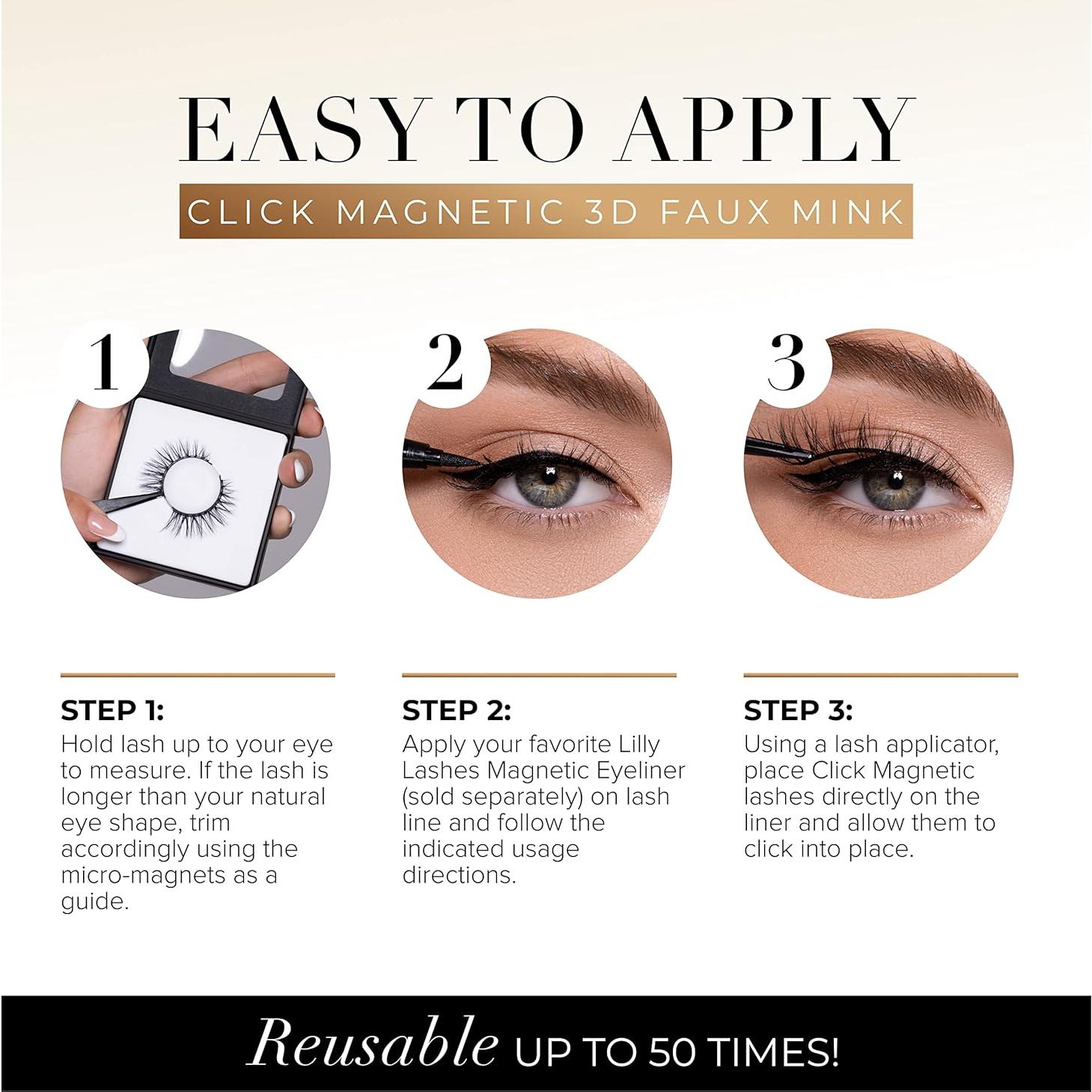 EASY TO APPLY

CLICK MAGNETIC 3D FAUX MINK

1

2

3

STEP 1:
Hold lash up to your eye to measure. If the lash is longer than your natural eye shape, trim accordingly using the micro-magnets as a guide.

STEP 2:
Apply your favorite Lilly Lashes Magnetic Eyeliner (sold separately) on lash line and follow the indicated usage directions.

STEP 3:
Using a lash applicator, place Click Magnetic lashes directly on the liner and allow them to click into place.

Reusable UP TO 50 TIMES!