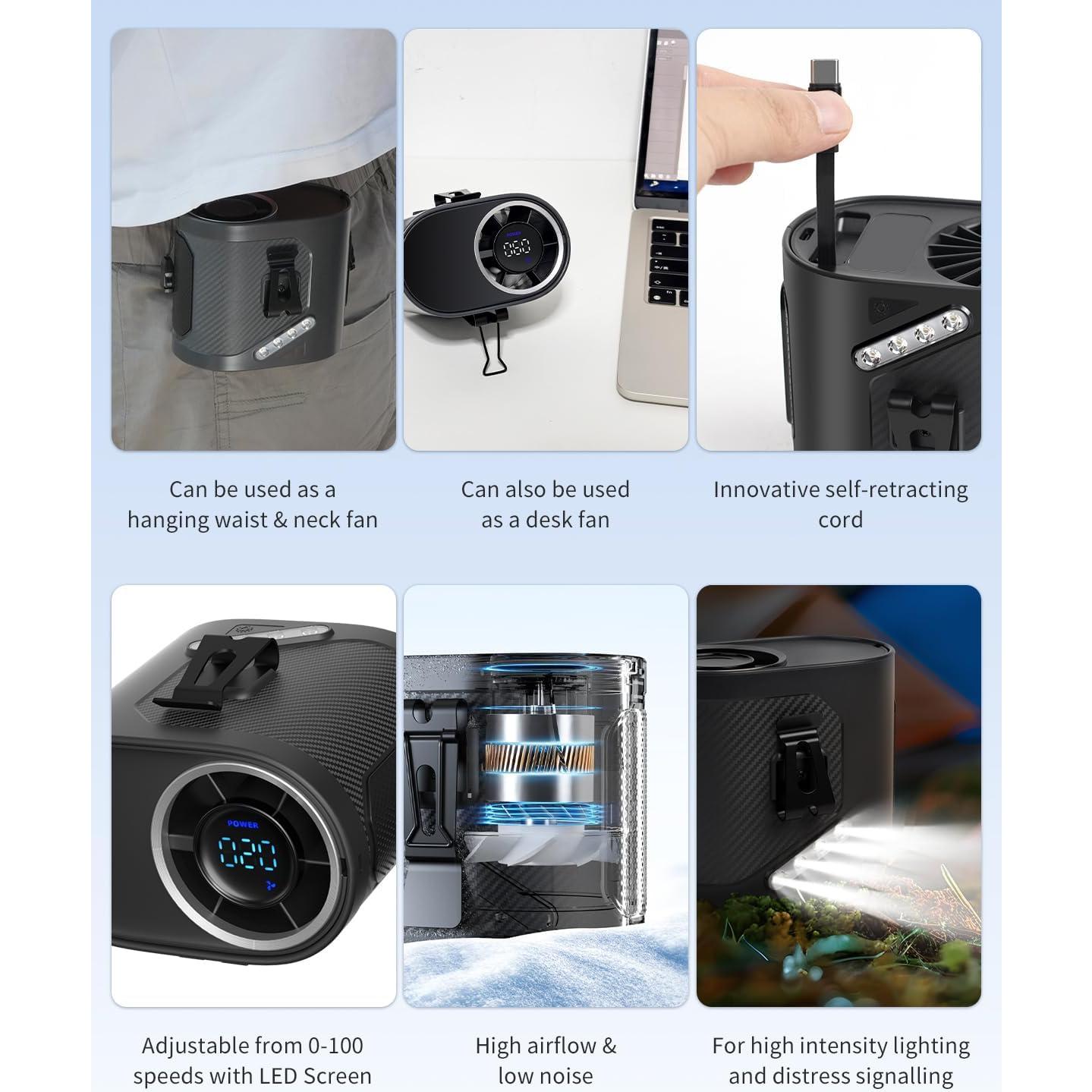 POWER
060

Can be used as a hanging waist & neck fan

Can also be used as a desk fan

Innovative self-retracting cord

POWER
020

Adjustable from 0-100 speeds with LED Screen

High airflow & low noise

For high intensity lighting and distress signalling