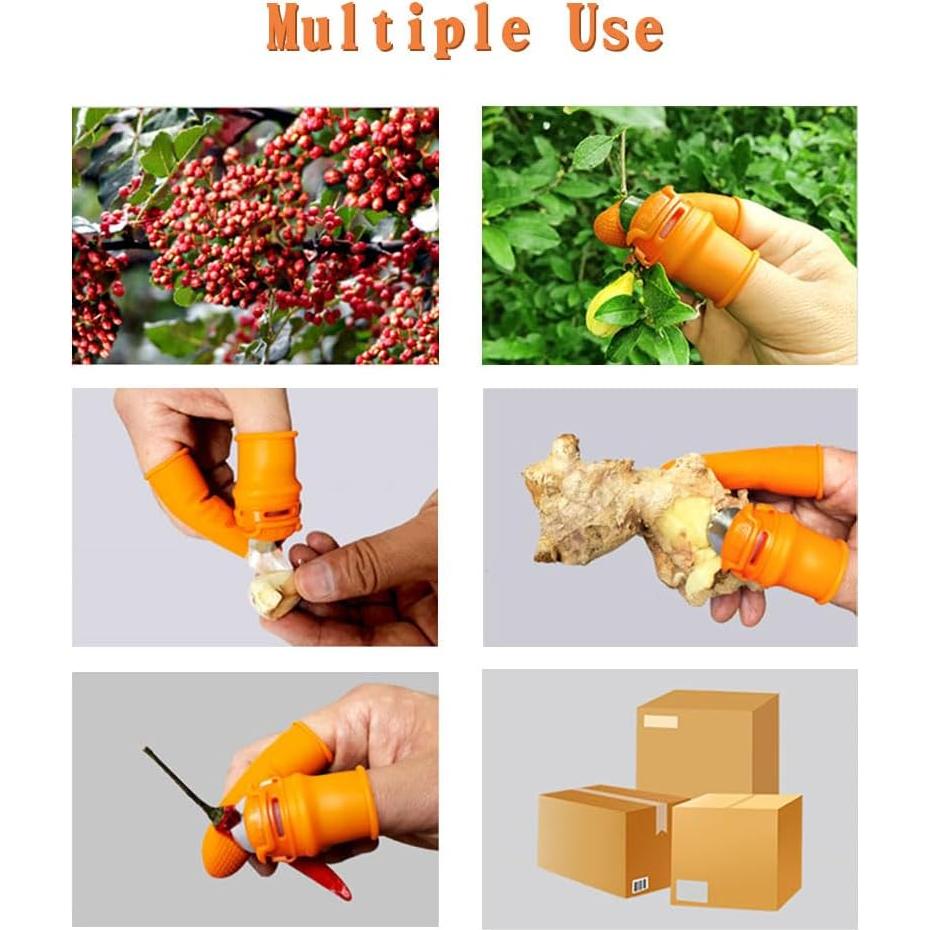 Multiple Use