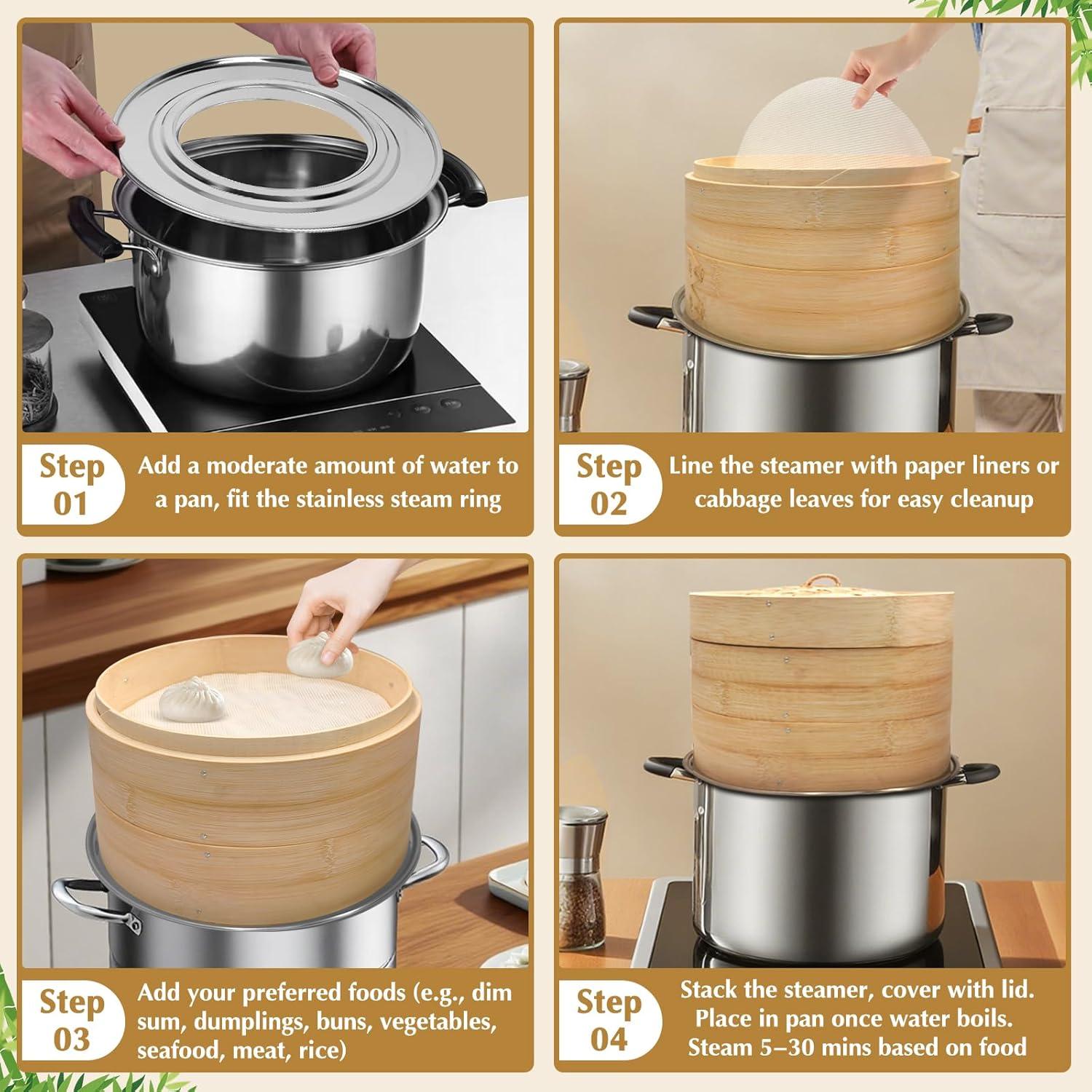 Step 01
Add a moderate amount of water to a pan, fit the stainless steam ring

Step 02
Line the steamer with paper liners or cabbage leaves for easy cleanup

Step 03
Add your preferred foods (e.g., dim sum, dumplings, buns, vegetables, seafood, meat, rice)

Step 04
Stack the steamer, cover with lid. Place in pan once water boils. Steam 5–30 mins based on food