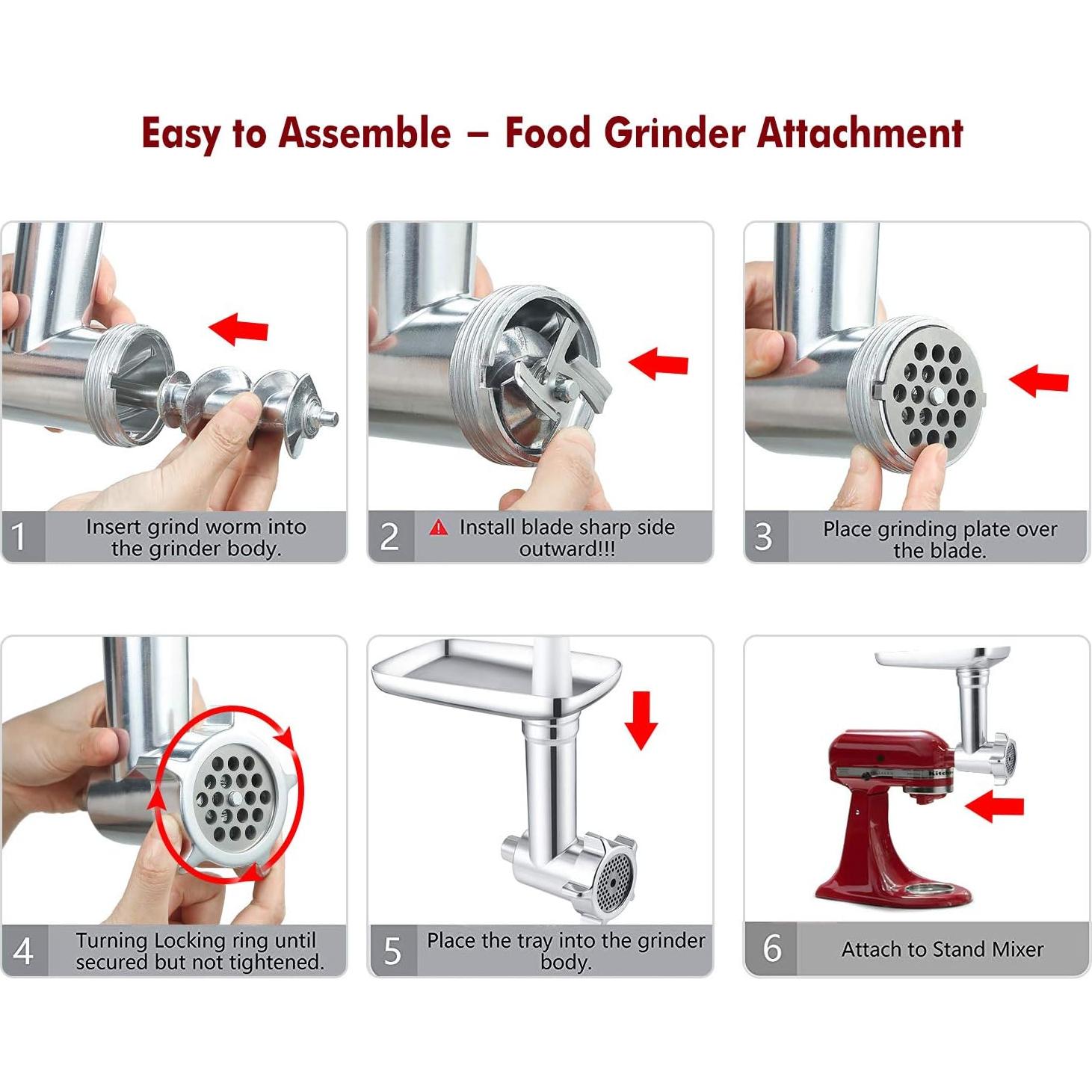 Easy to Assemble – Food Grinder Attachment

1 Insert grind worm into the grinder body.

2 Install blade sharp side outward!!!

3 Place grinding plate over the blade.

4 Turning Locking ring until secured but not tightened.

5 Place the tray into the grinder body.

6 Attach to Stand Mixer