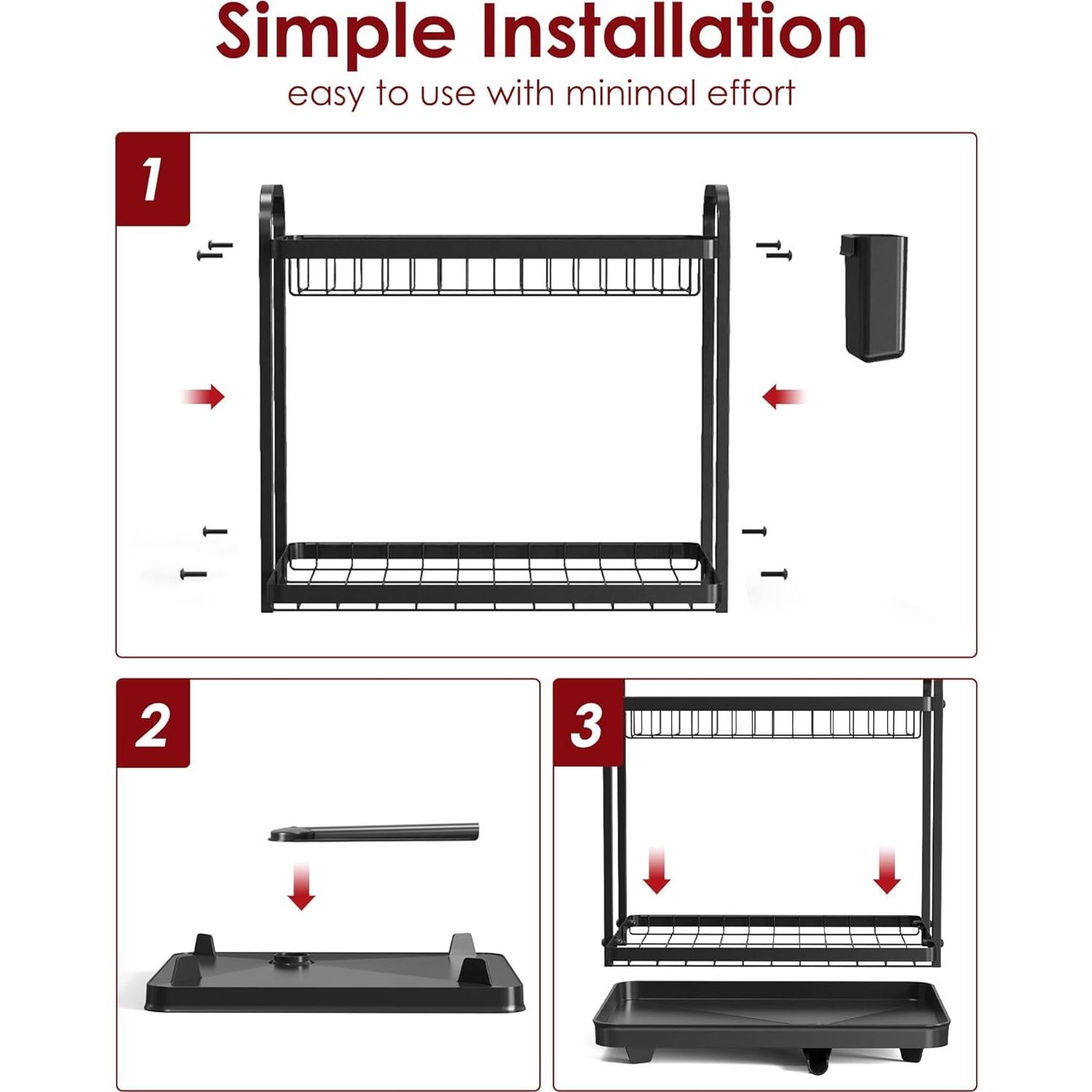 Simple Installation

easy to use with minimal effort

1

2

3