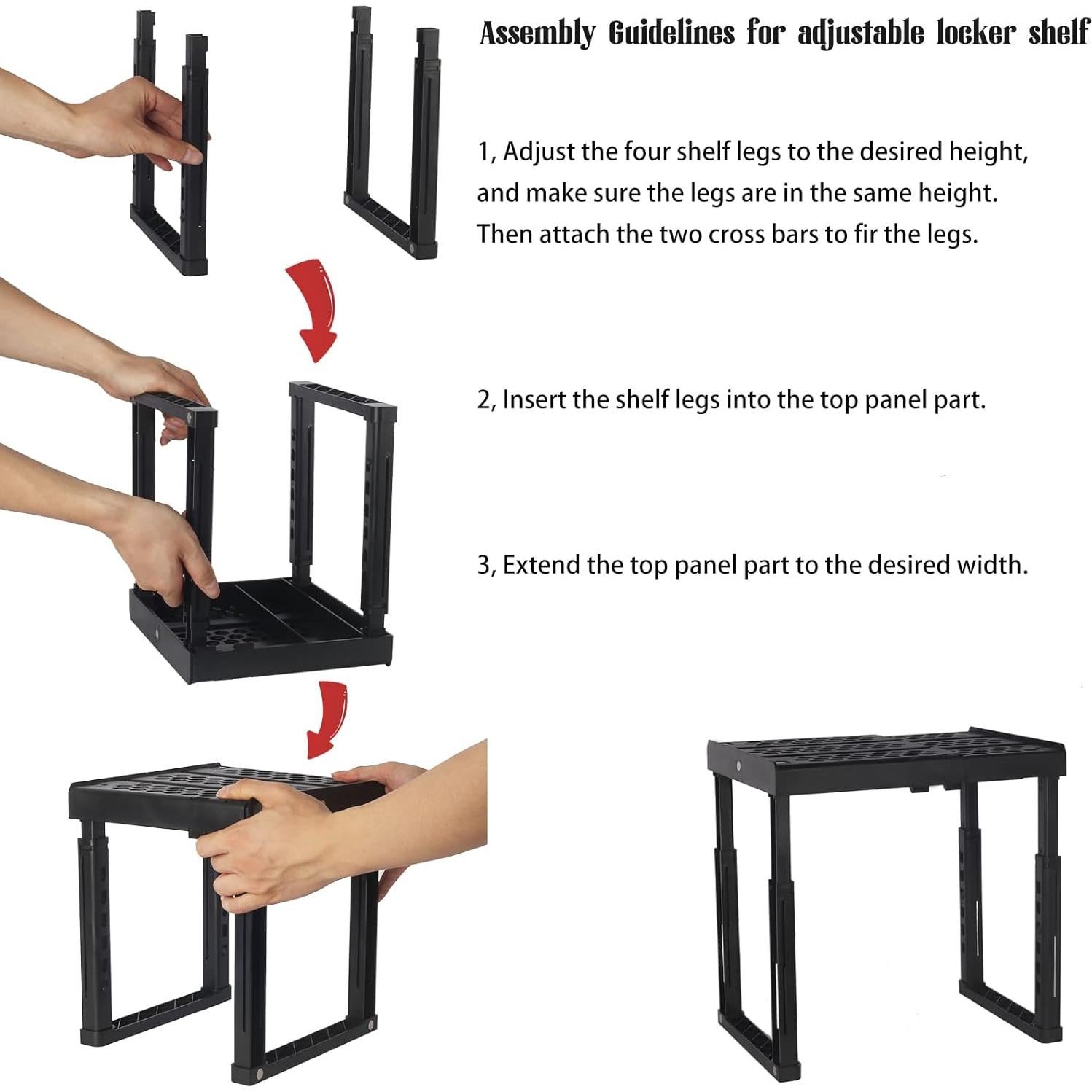 Assembly Guidelines for adjustable locker shelf

1, Adjust the four shelf legs to the desired height, and make sure the legs are in the same height. Then attach the two cross bars to fir the legs.

2, Insert the shelf legs into the top panel part.

3, Extend the top panel part to the desired width.