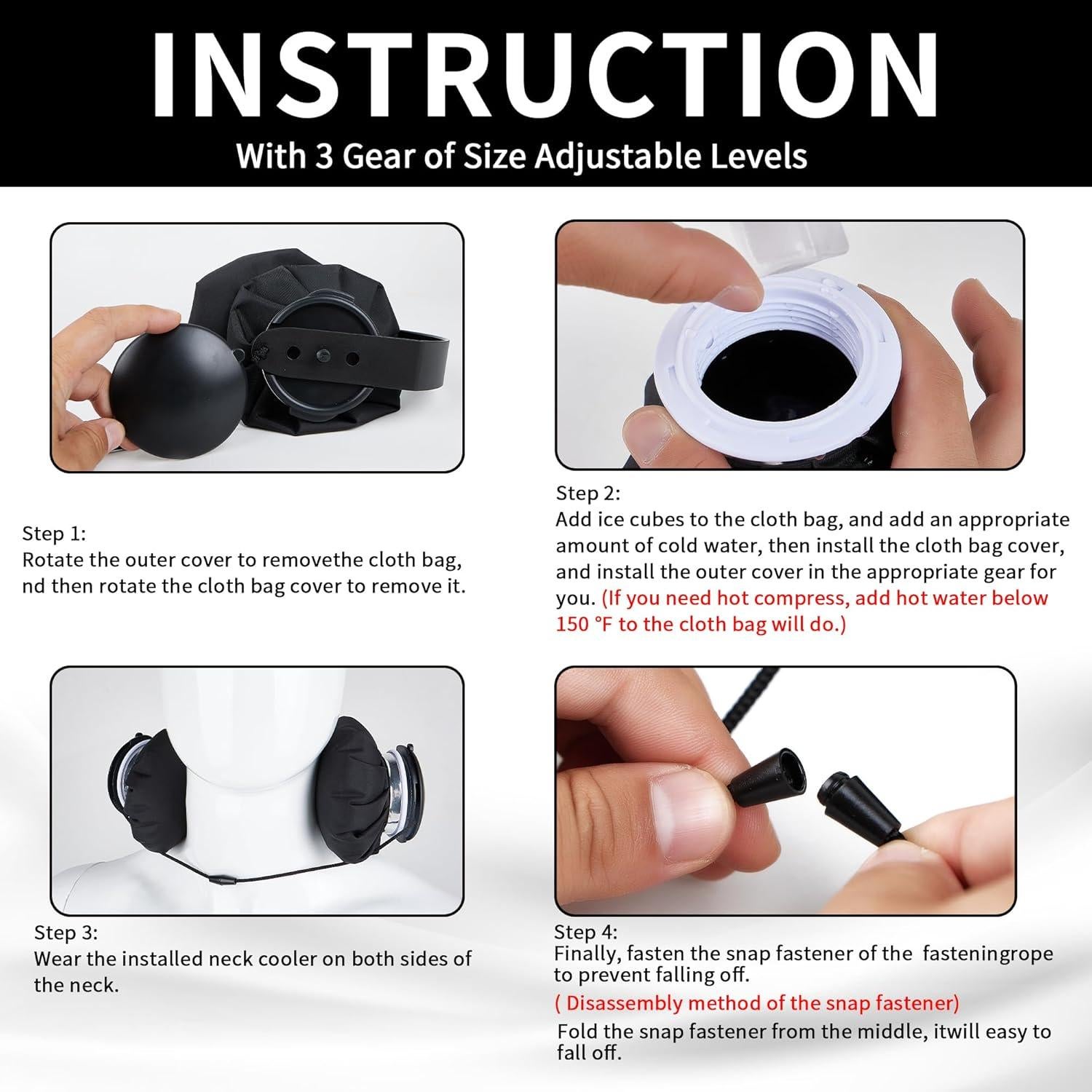 INSTRUCTION
With 3 Gear of Size Adjustable Levels

Step 1:
Rotate the outer cover to removethe cloth bag, nd then rotate the cloth bag cover to remove it.

Step 2:
Add ice cubes to the cloth bag, and add an appropriate amount of cold water, then install the cloth bag cover, and install the outer cover in the appropriate gear for you. (If you need hot compress, add hot water below 150 °F to the cloth bag will do.)

Step 3:
Wear the installed neck cooler on both sides of the neck.

Step 4:
Finally, fasten the snap fastener of the fasteningrope to prevent falling off.
( Disassembly method of the snap fastener)
Fold the snap fastener from the middle, itwill easy to fall off.