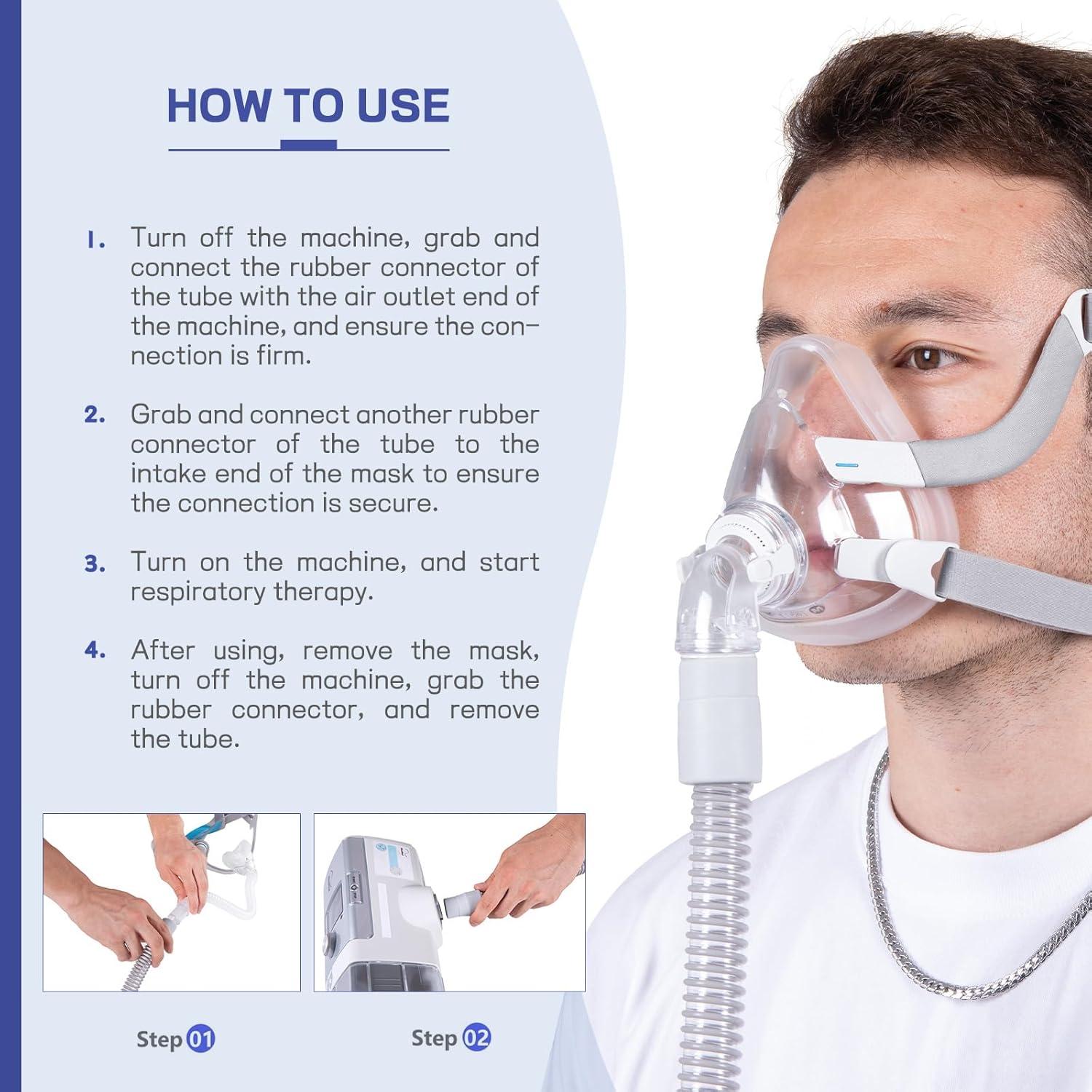 HOW TO USE

1. Turn off the machine, grab and connect the rubber connector of the tube with the air outlet end of the machine, and ensure the connection is firm.

2. Grab and connect another rubber connector of the tube to the intake end of the mask to ensure the connection is secure.

3. Turn on the machine, and start respiratory therapy.

4. After using, remove the mask, turn off the machine, grab the rubber connector, and remove the tube.

Step 01

Step 02