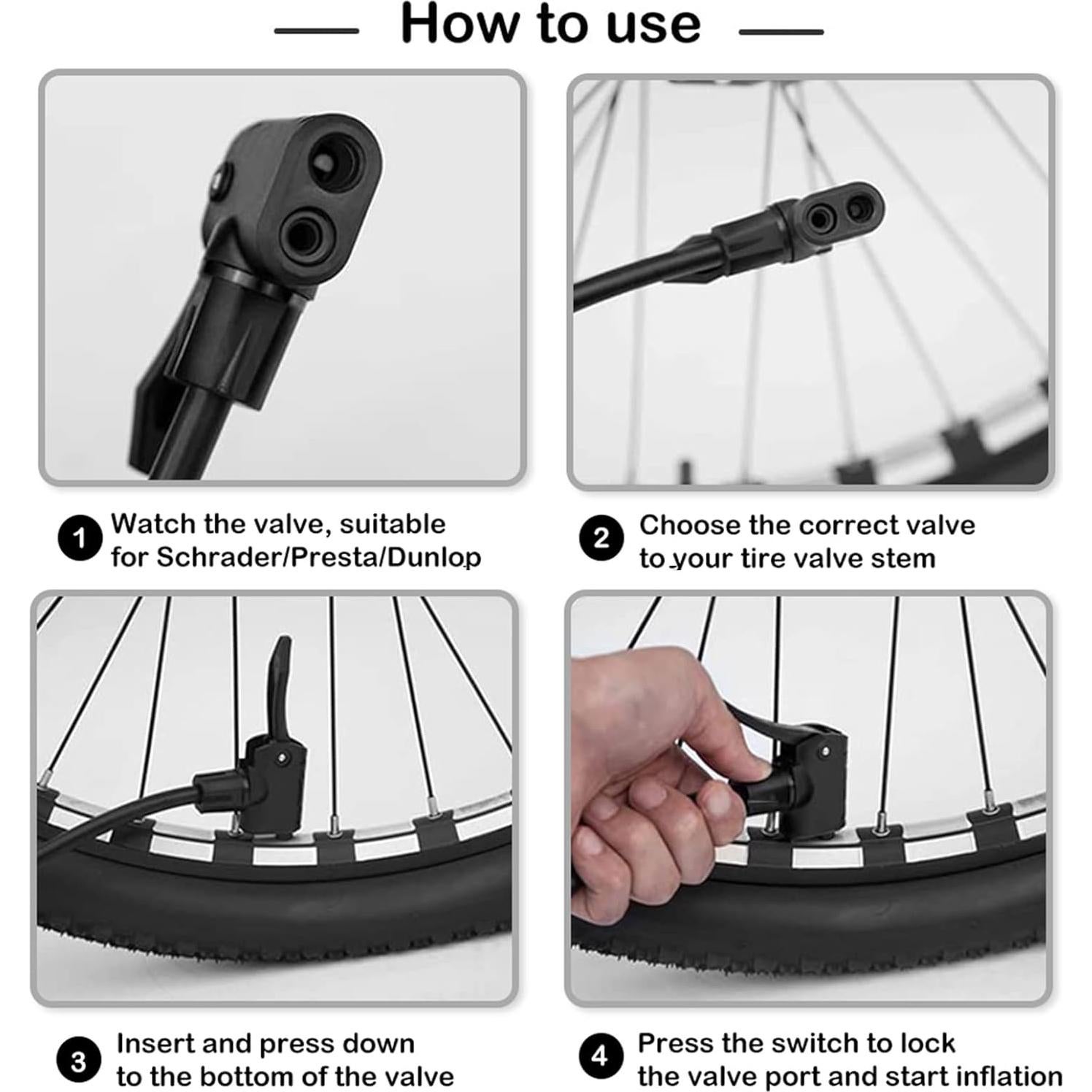 How to use

1 Watch the valve, suitable for Schrader/Presta/Dunlop

2 Choose the correct valve to your tire valve stem

3 Insert and press down to the bottom of the valve

4 Press the switch to lock the valve port and start inflation