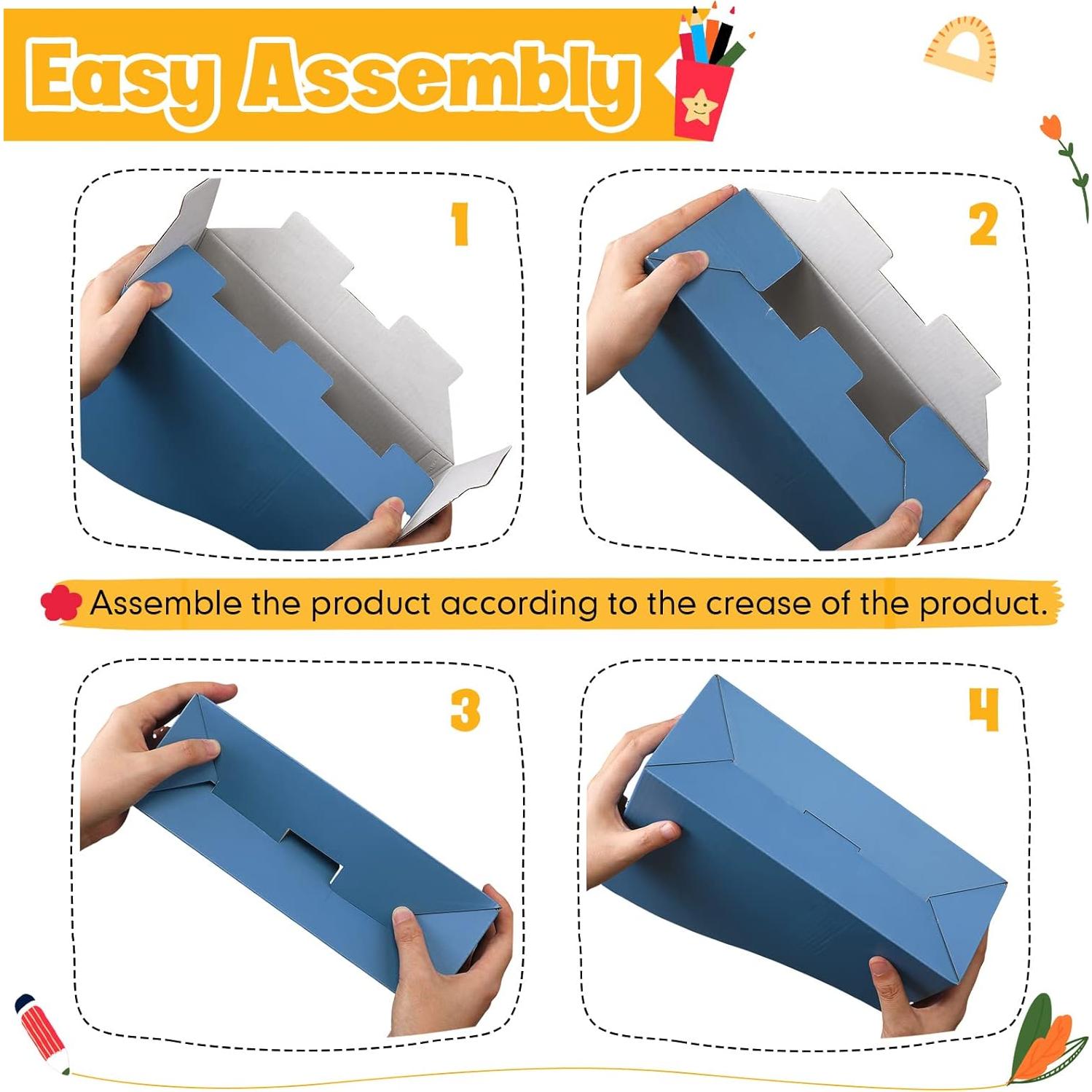 Easy Assembly

1

2

Assemble the product according to the crease of the product.

3

4