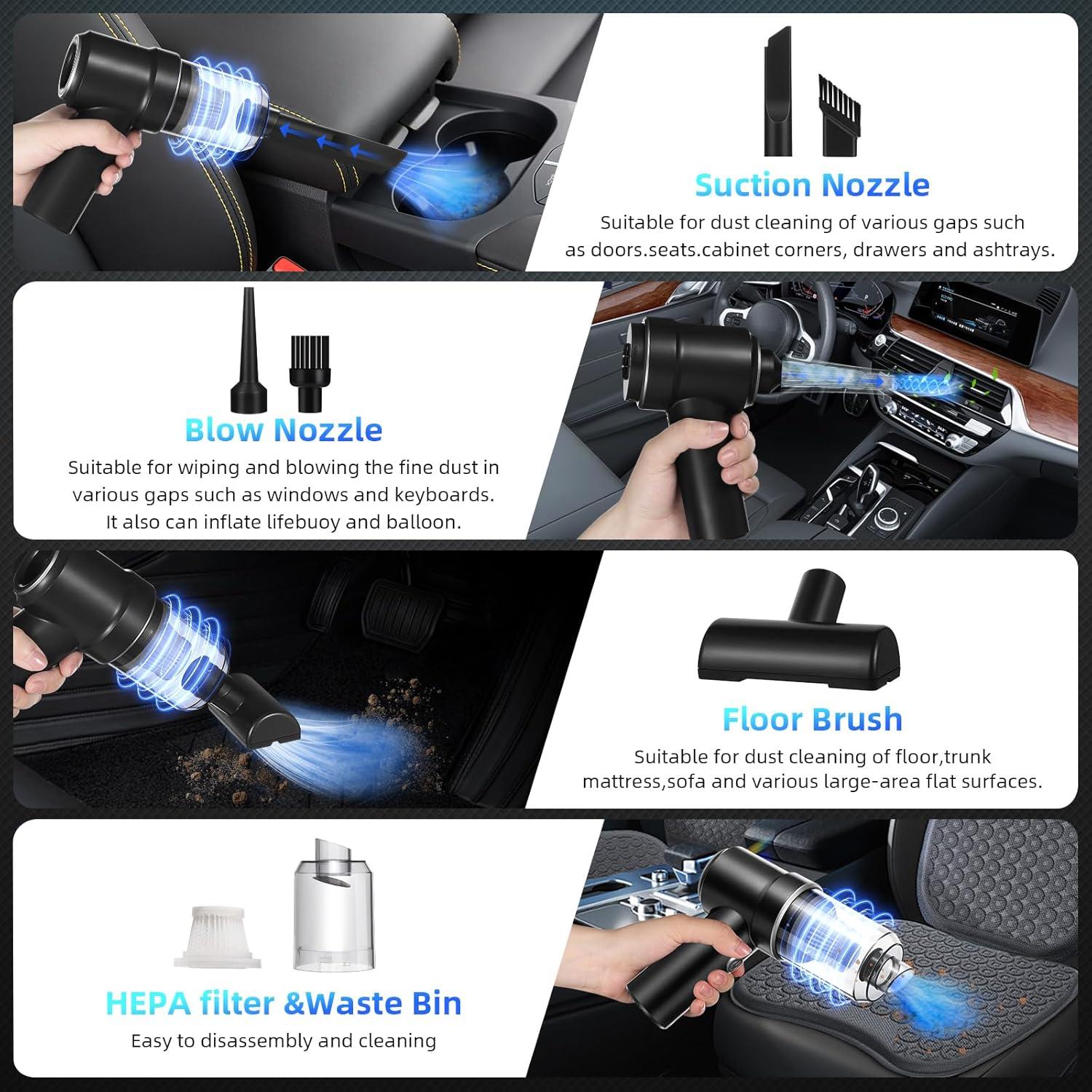 Suction Nozzle

Suitable for dust cleaning of various gaps such as doors.seats.cabinet corners, drawers and ashtrays.

Blow Nozzle

Suitable for wiping and blowing the fine dust in various gaps such as windows and keyboards. It also can inflate lifebuoy and balloon.

Floor Brush

Suitable for dust cleaning of floor,trunk mattress,sofa and various large-area flat surfaces.

HEPA filter &Waste Bin

Easy to disassembly and cleaning