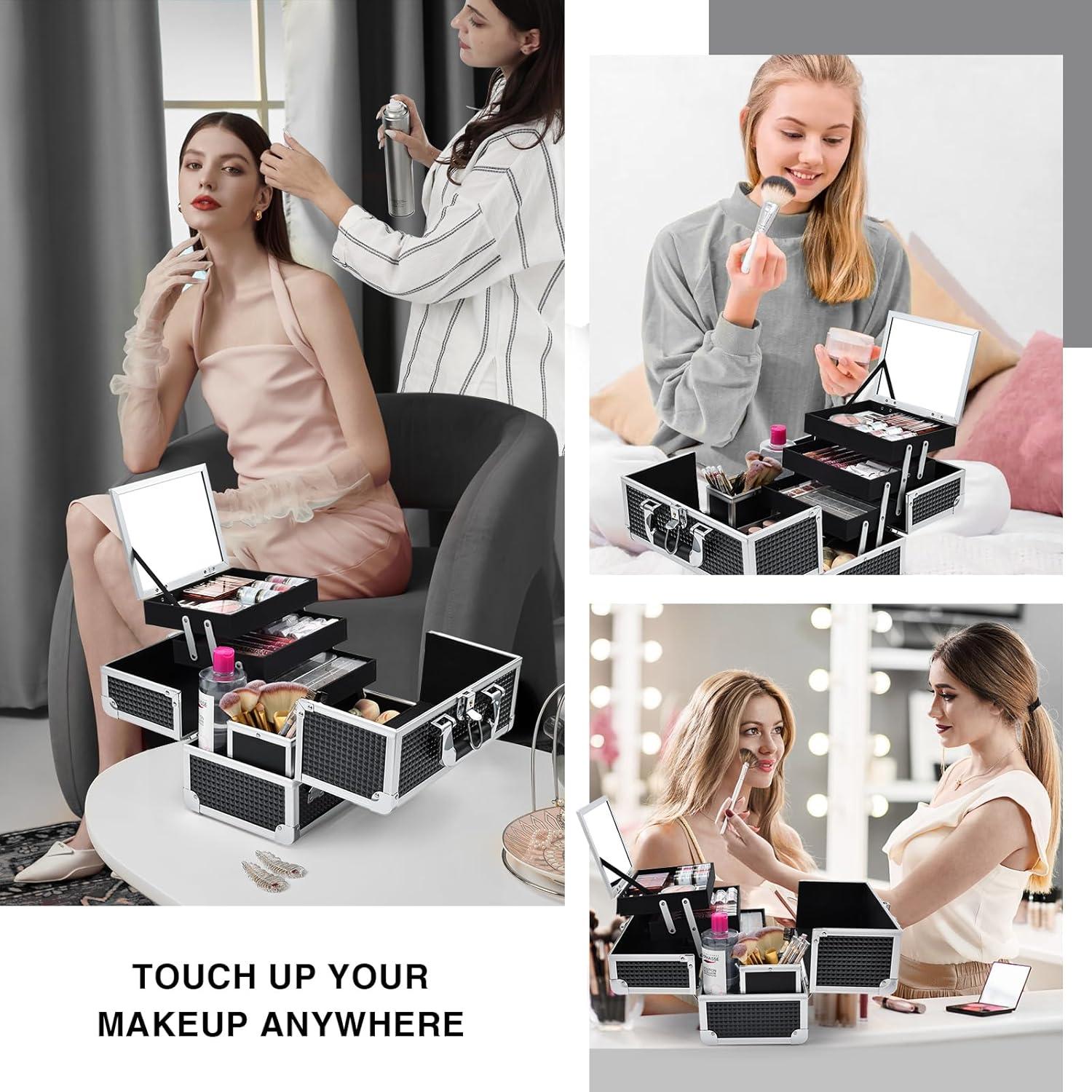 TOUCH UP YOUR MAKEUP ANYWHERE