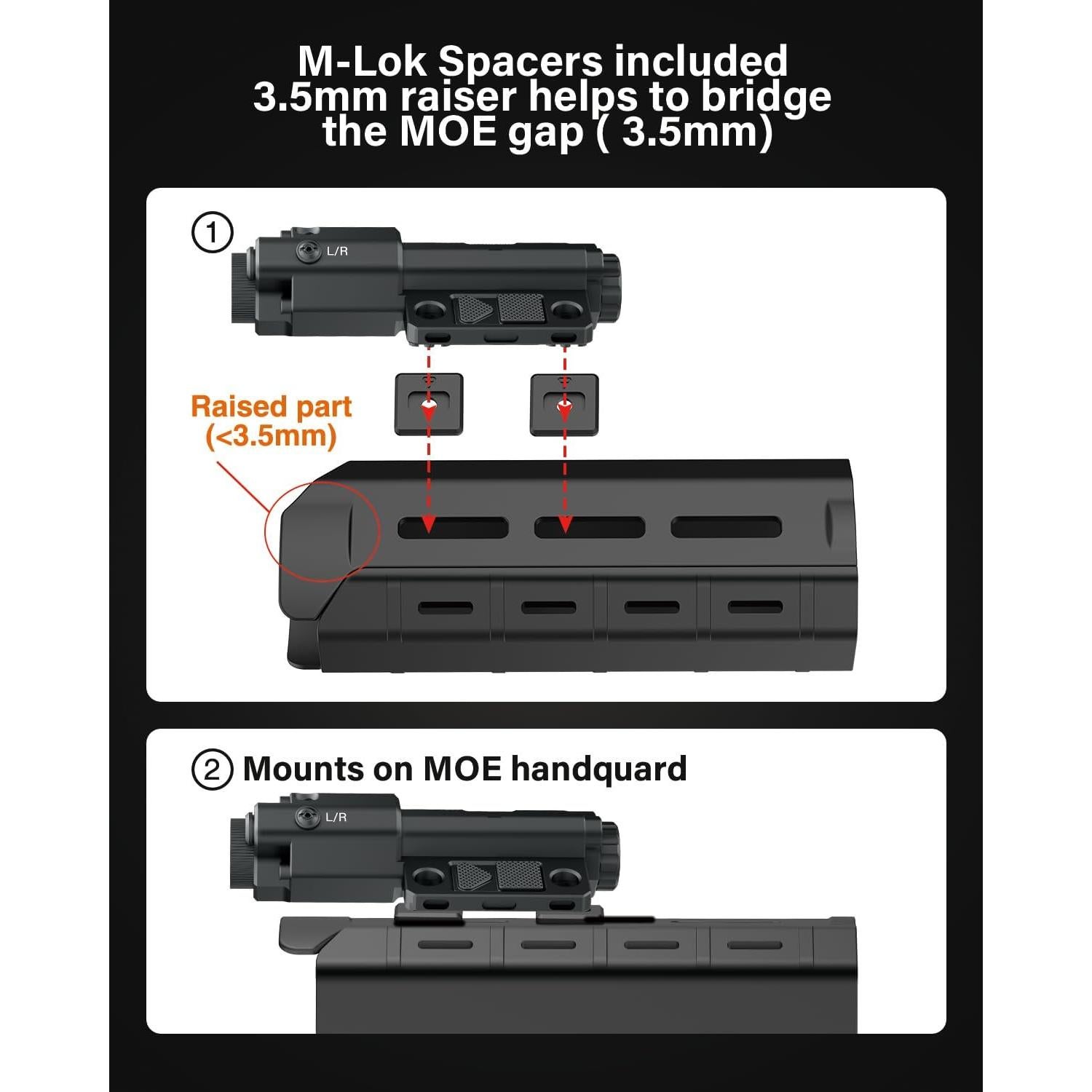 M-Lok Spacers included 3.5mm raiser helps to bridge the MOE gap ( 3.5mm)

①

L/R

Raised part (<3.5mm)

② Mounts on MOE handquard

L/R