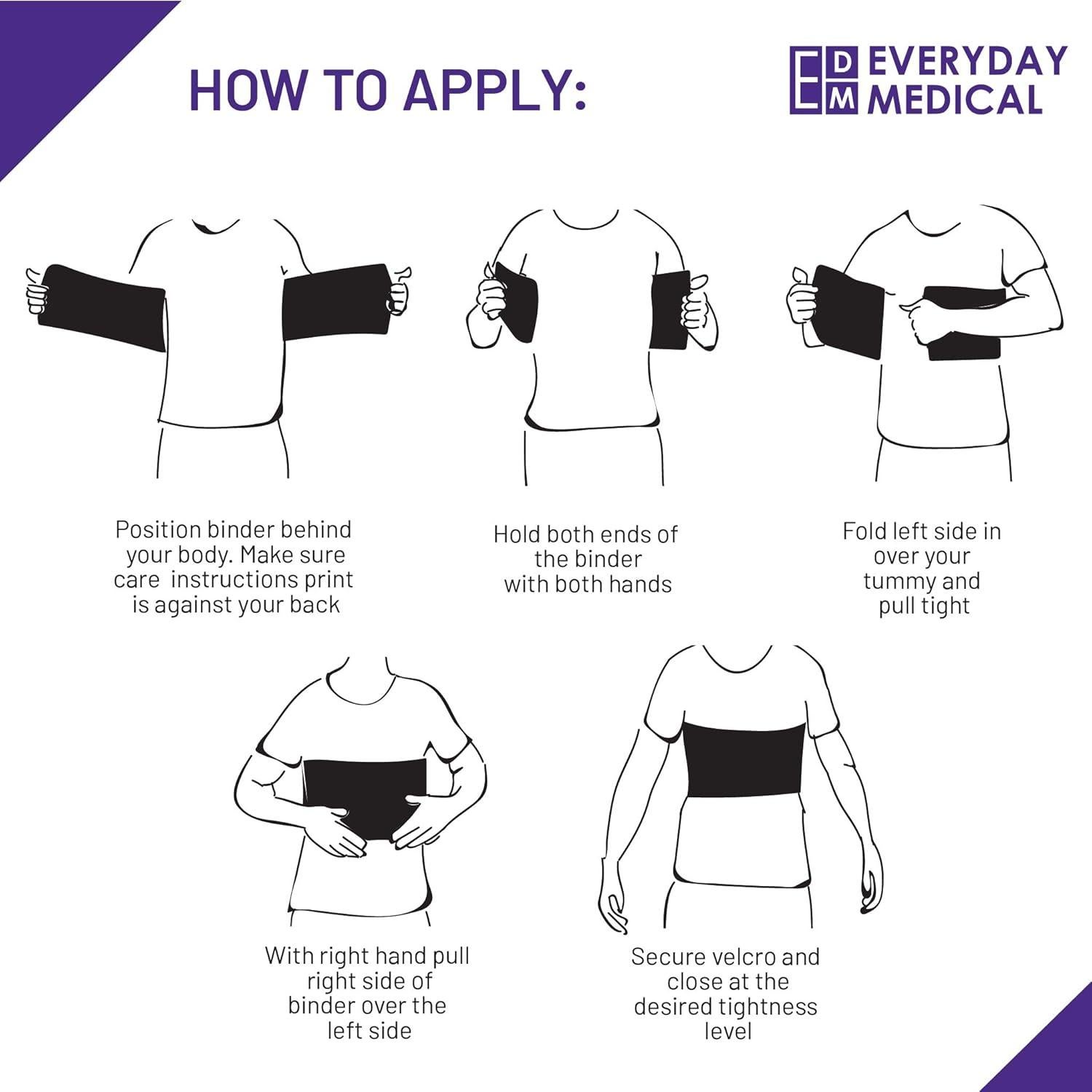 HOW TO APPLY:

EDM EVERYDAY MEDICAL

Position binder behind your body. Make sure care instructions print is against your back

Hold both ends of the binder with both hands

Fold left side in over your tummy and pull tight

With right hand pull right side of binder over the left side

Secure velcro and close at the desired tightness level