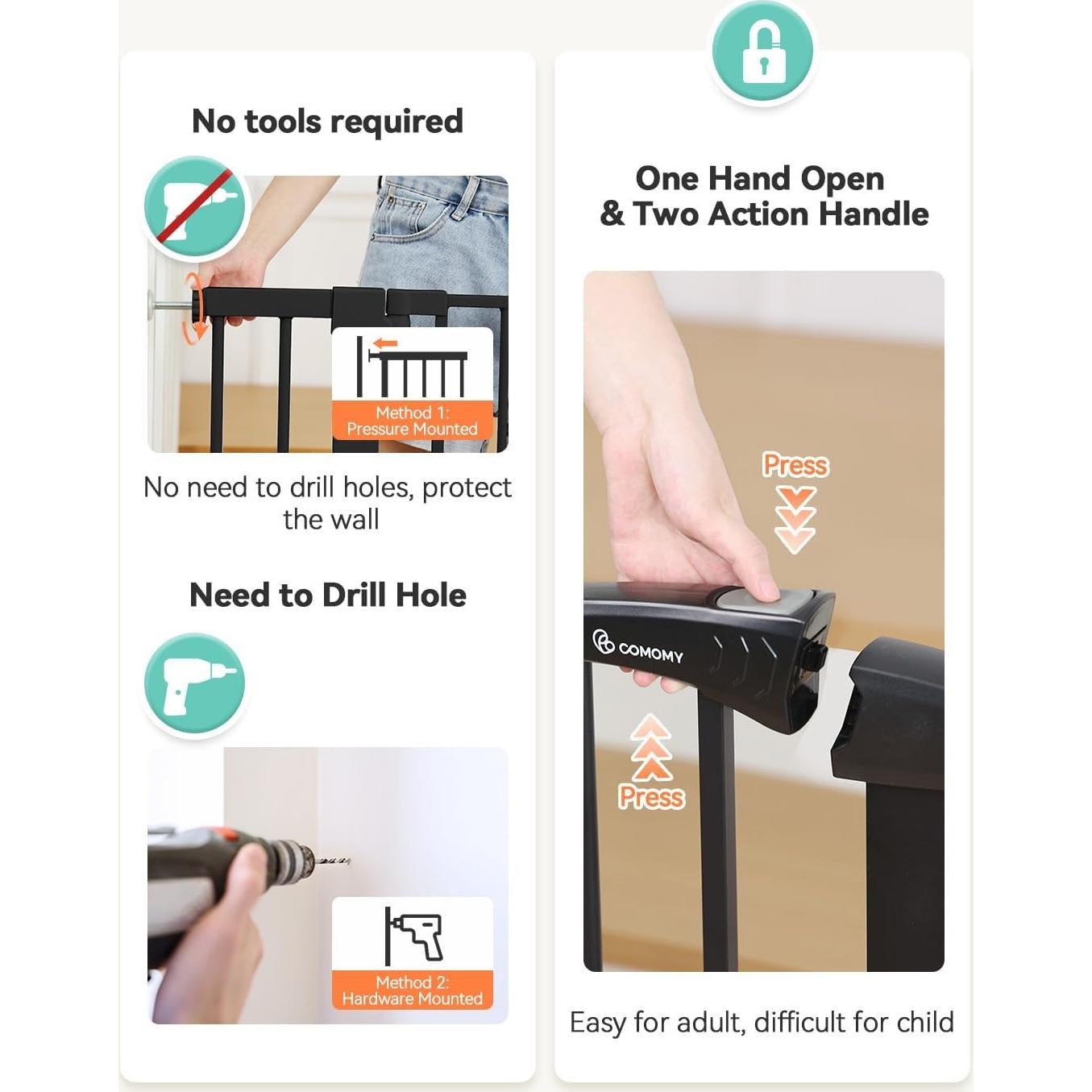 No tools required

Method 1:
Pressure Mounted

No need to drill holes, protect the wall

Need to Drill Hole

Method 2:
Hardware Mounted

One Hand Open
& Two Action Handle

Press

COMOMY

Press

Easy for adult, difficult for child