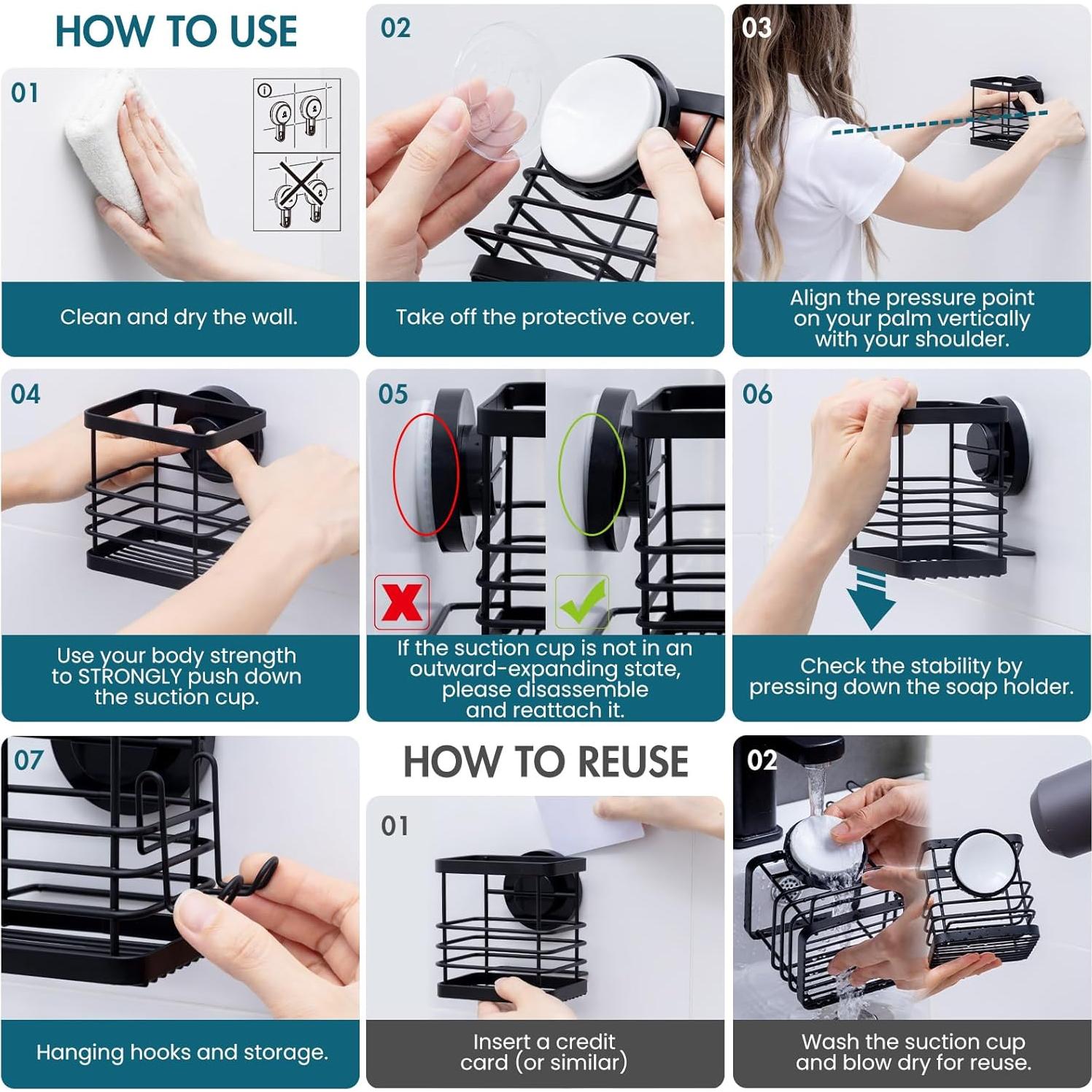 HOW TO USE

01

Clean and dry the wall.

02

Take off the protective cover.

03

Align the pressure point on your palm vertically with your shoulder.

04

Use your body strength to STRONGLY push down the suction cup.

05

If the suction cup is not in an outward-expanding state, please disassemble and reattach it.

06

Check the stability by pressing down the soap holder.

07

Hanging hooks and storage.

HOW TO REUSE

01

Insert a credit card (or similar)

02

Wash the suction cup and blow dry for reuse.