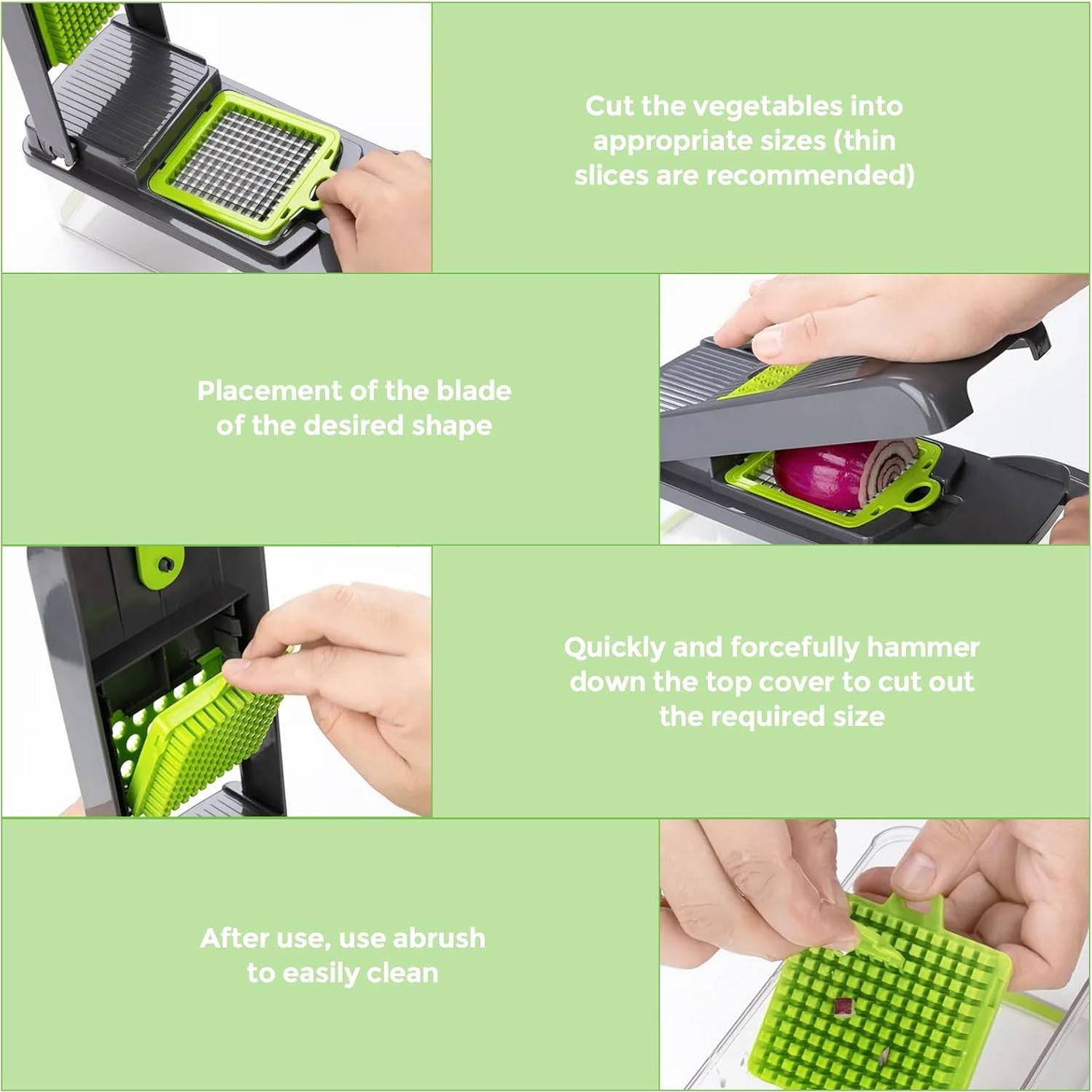 Cut the vegetables into appropriate sizes (thin slices are recommended)

Placement of the blade of the desired shape

Quickly and forcefully hammer down the top cover to cut out the required size

After use, use abrush to easily clean