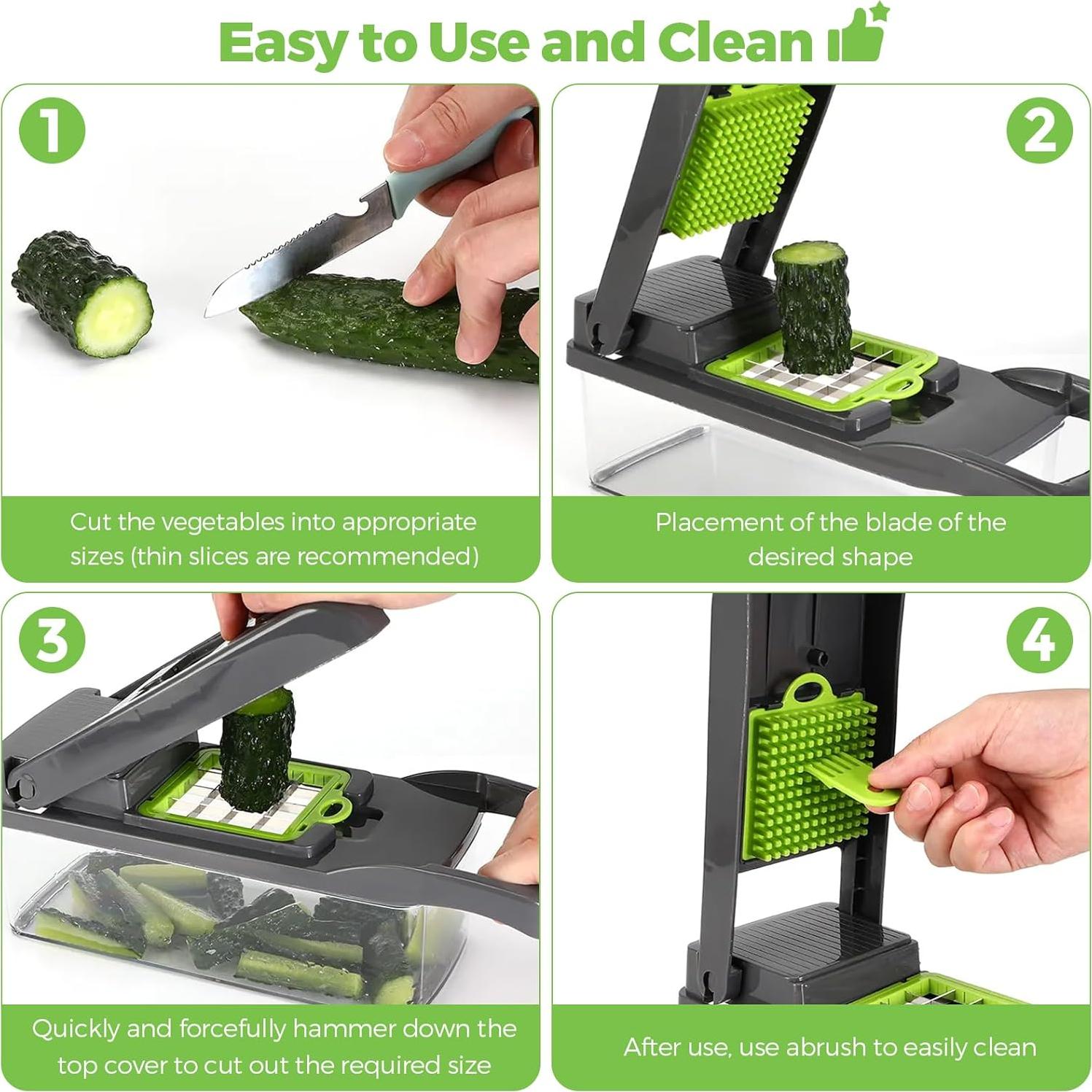 Easy to Use and Clean

1

Cut the vegetables into appropriate sizes (thin slices are recommended)

2

Placement of the blade of the desired shape

3

Quickly and forcefully hammer down the top cover to cut out the required size

4

After use, use abrush to easily clean