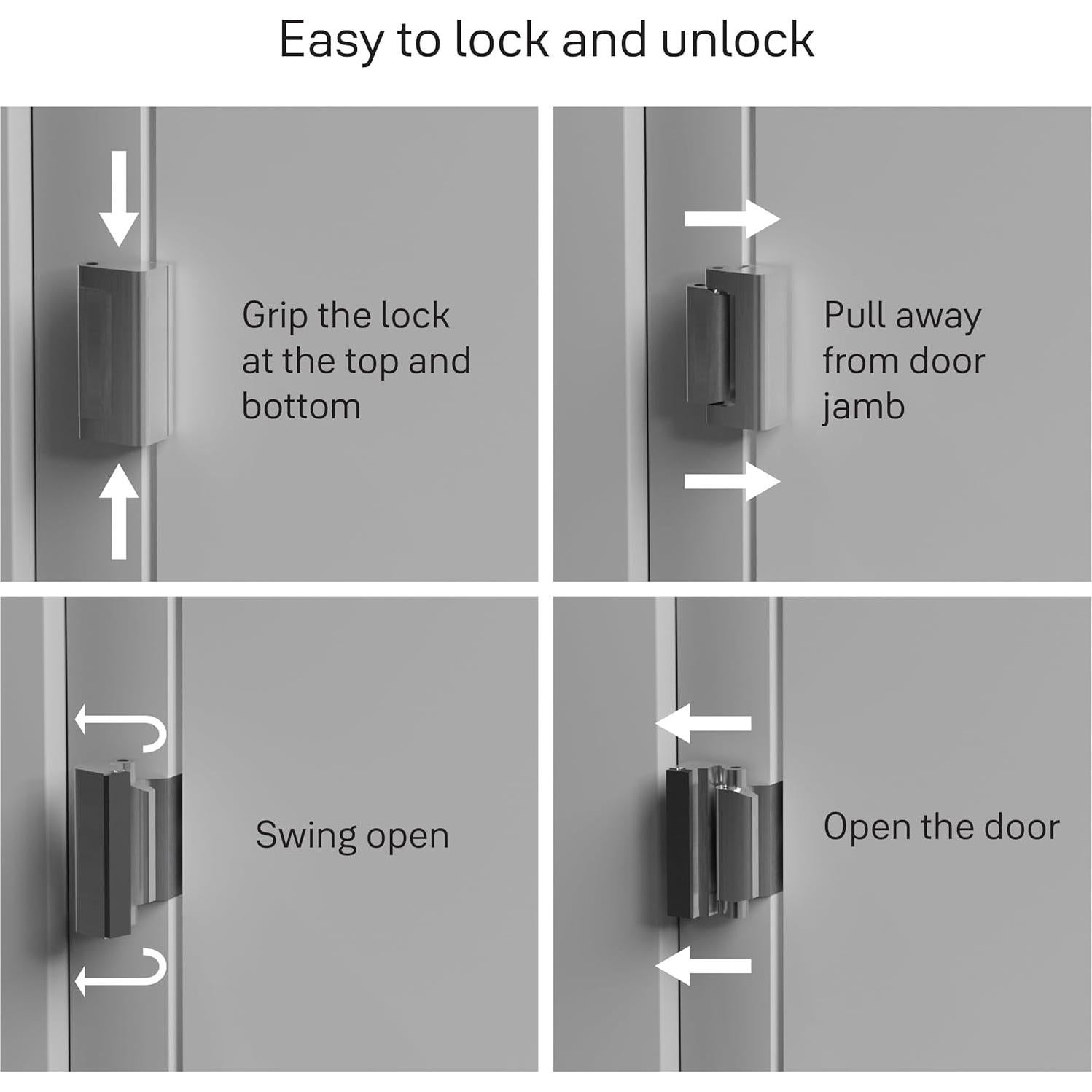 Easy to lock and unlock

Grip the lock at the top and bottom

Pull away from door jamb

Swing open

Open the door