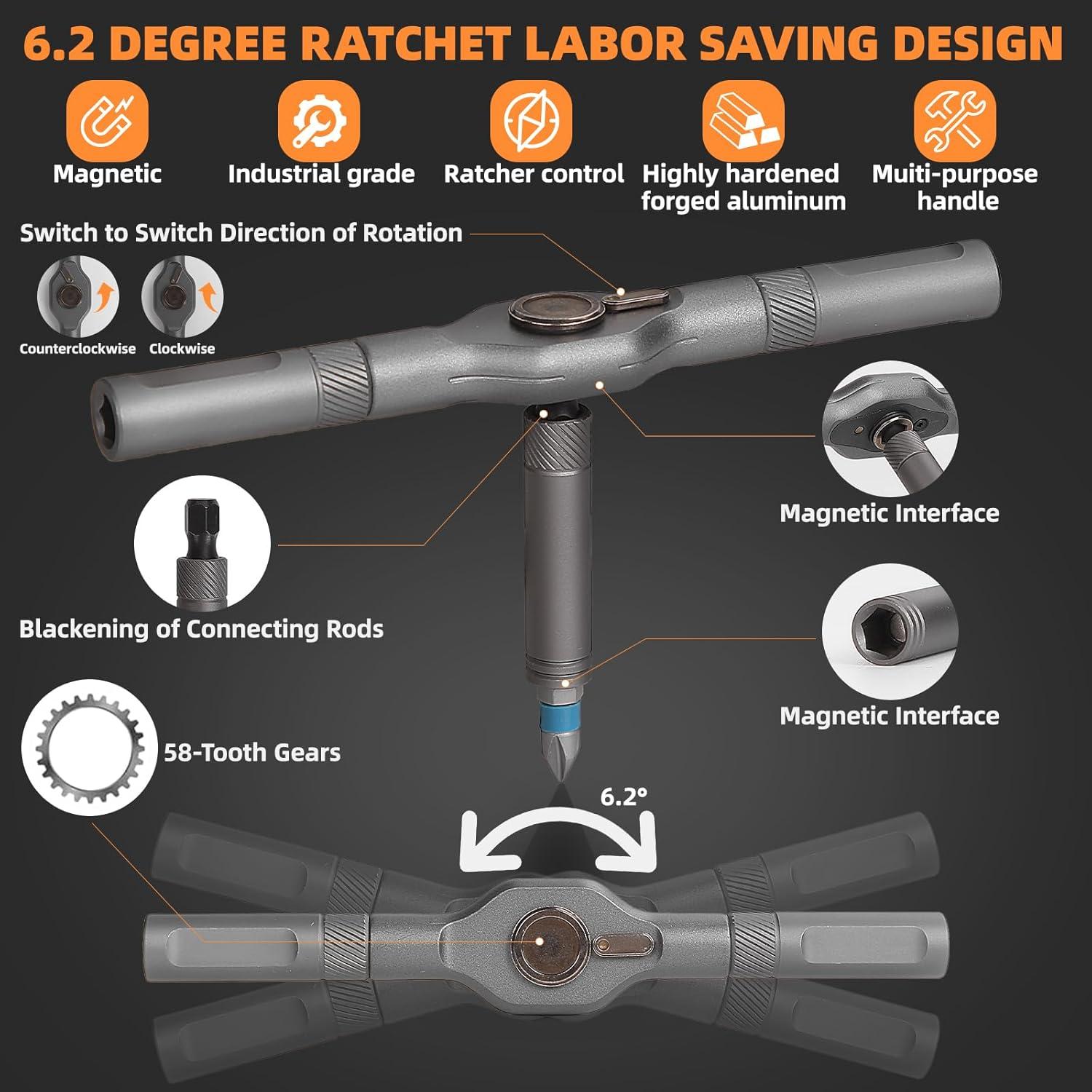 6.2 DEGREE RATCHET LABOR SAVING DESIGN

Magnetic

Industrial grade

Ratcher control

Highly hardened forged aluminum

Muiti-purpose handle

Switch to Switch Direction of Rotation

Counterclockwise

Clockwise

Magnetic Interface

Blackening of Connecting Rods

Magnetic Interface

58-Tooth Gears

6.2°