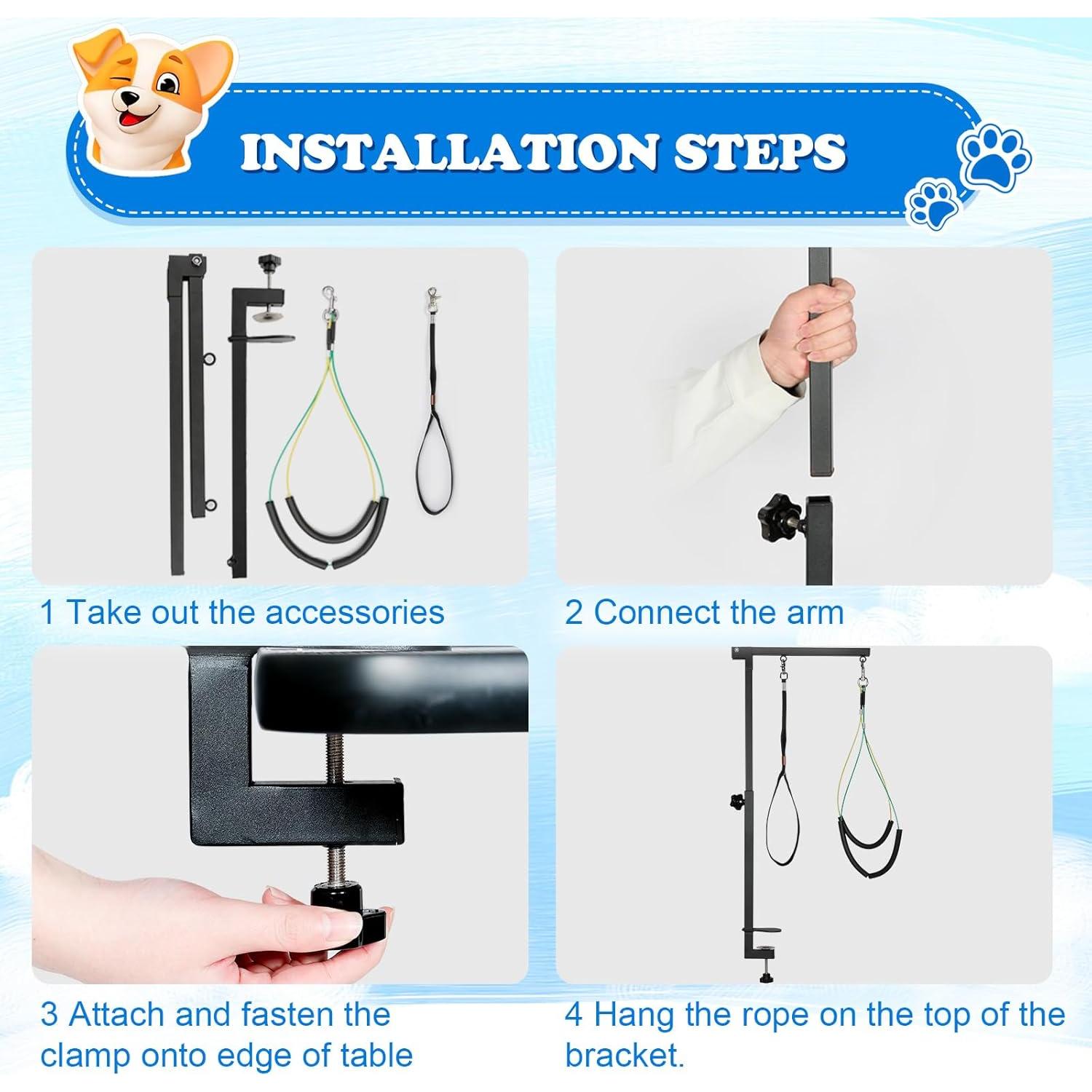 INSTALLATION STEPS

1 Take out the accessories

2 Connect the arm

3 Attach and fasten the clamp onto edge of table

4 Hang the rope on the top of the bracket.