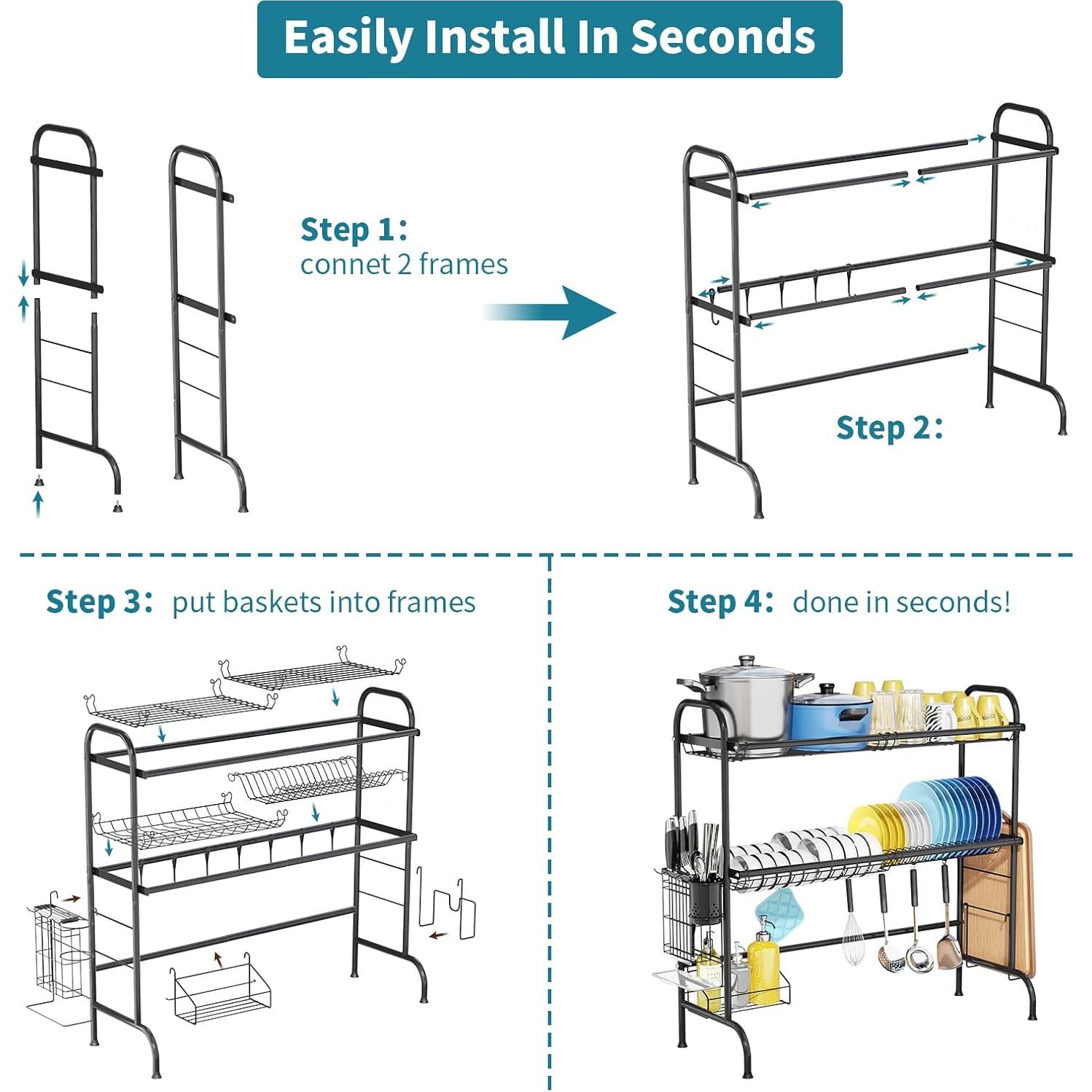 Easily Install In Seconds

Step 1:
connet 2 frames

Step 2:

Step 3: put baskets into frames

Step 4: done in seconds!