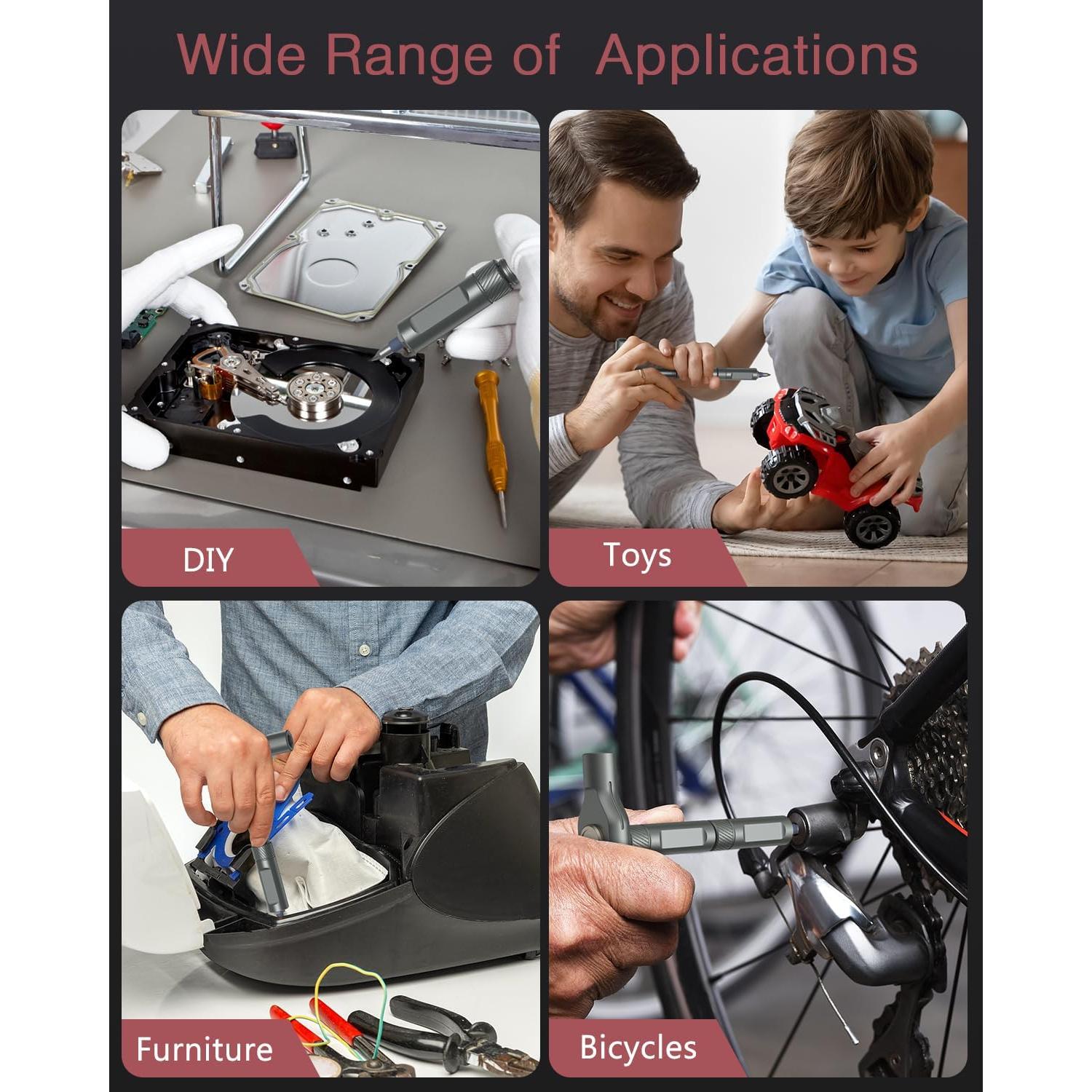 Wide Range of Applications

DIY

Toys

Furniture

Bicycles