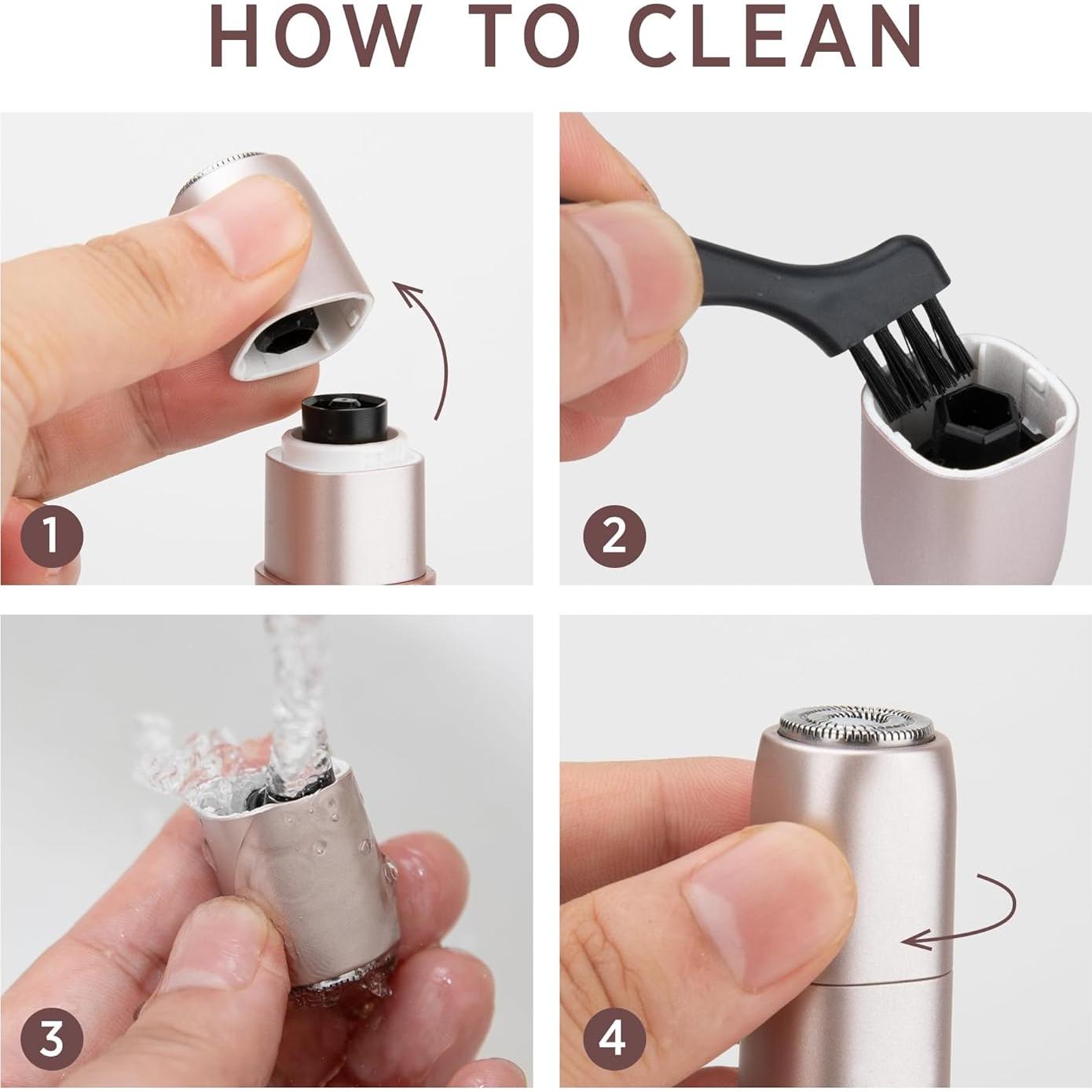 HOW TO CLEAN

1

2

3

4