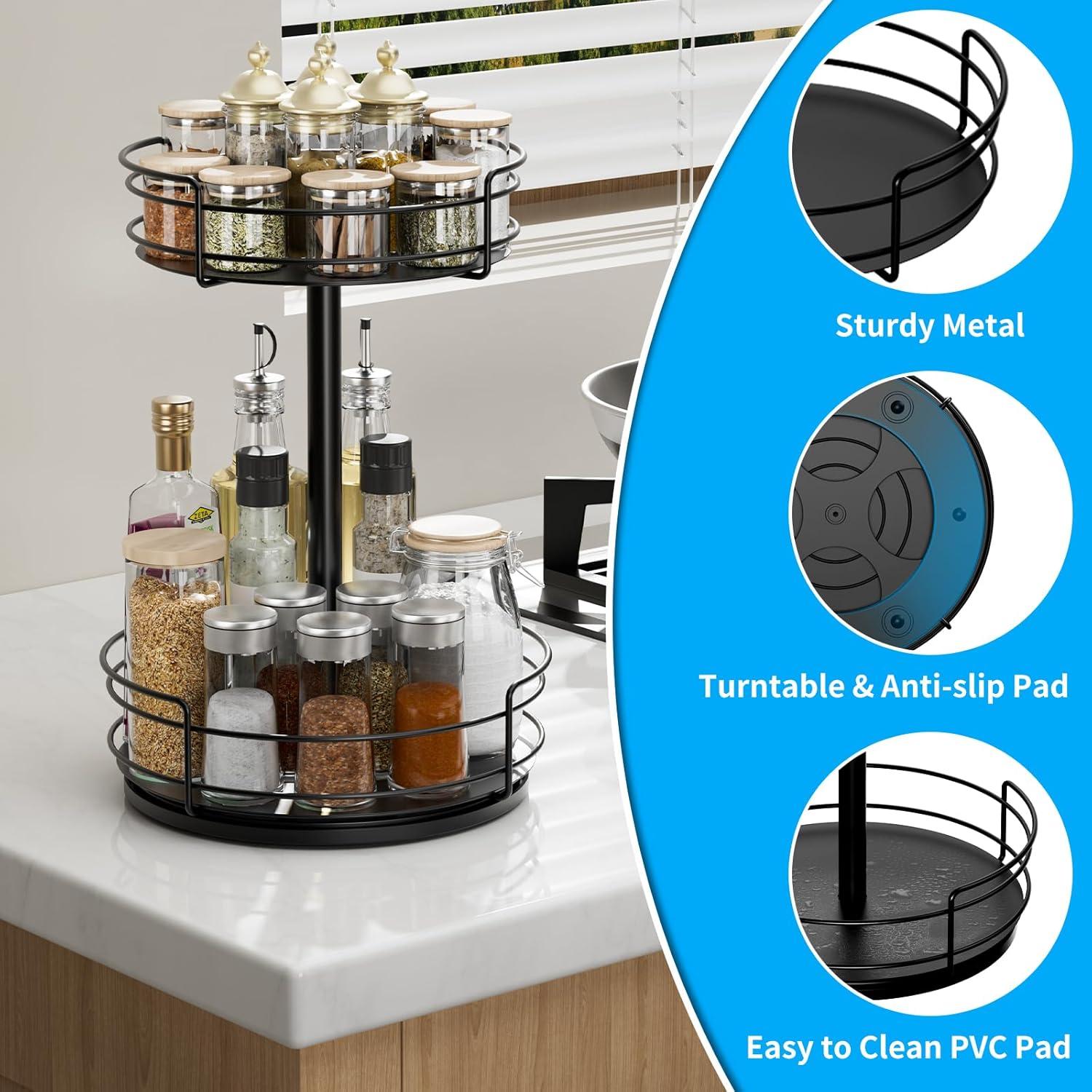 ZETA

Sturdy Metal

Turntable & Anti-slip Pad

Easy to Clean PVC Pad