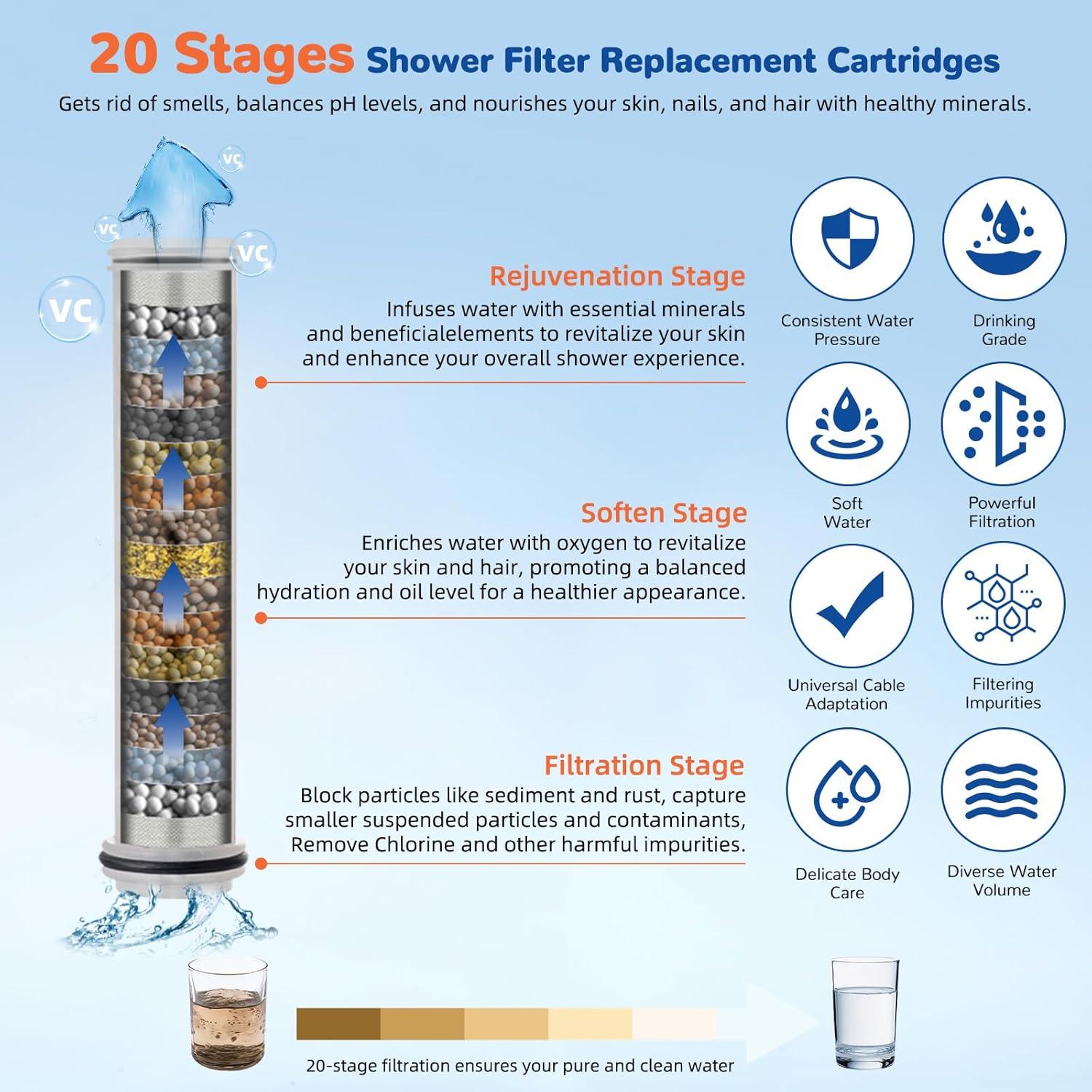 20 Stages Shower Filter Replacement Cartridges

Gets rid of smells, balances pH levels, and nourishes your skin, nails, and hair with healthy minerals.

VC

VC

VC

VC

Rejuvenation Stage

Infuses water with essential minerals and beneficialelements to revitalize your skin and enhance your overall shower experience.

Soften Stage

Enriches water with oxygen to revitalize your skin and hair, promoting a balanced hydration and oil level for a healthier appearance.

Filtration Stage

Block particles like sediment and rust, capture smaller suspended particles and contaminants, Remove Chlorine and other harmful impurities.

Consistent Water Pressure

Drinking Grade

Soft Water

Powerful Filtration

Universal Cable Adaptation

Filtering Impurities

Delicate Body Care

Diverse Water Volume

20-stage filtration ensures your pure and clean water