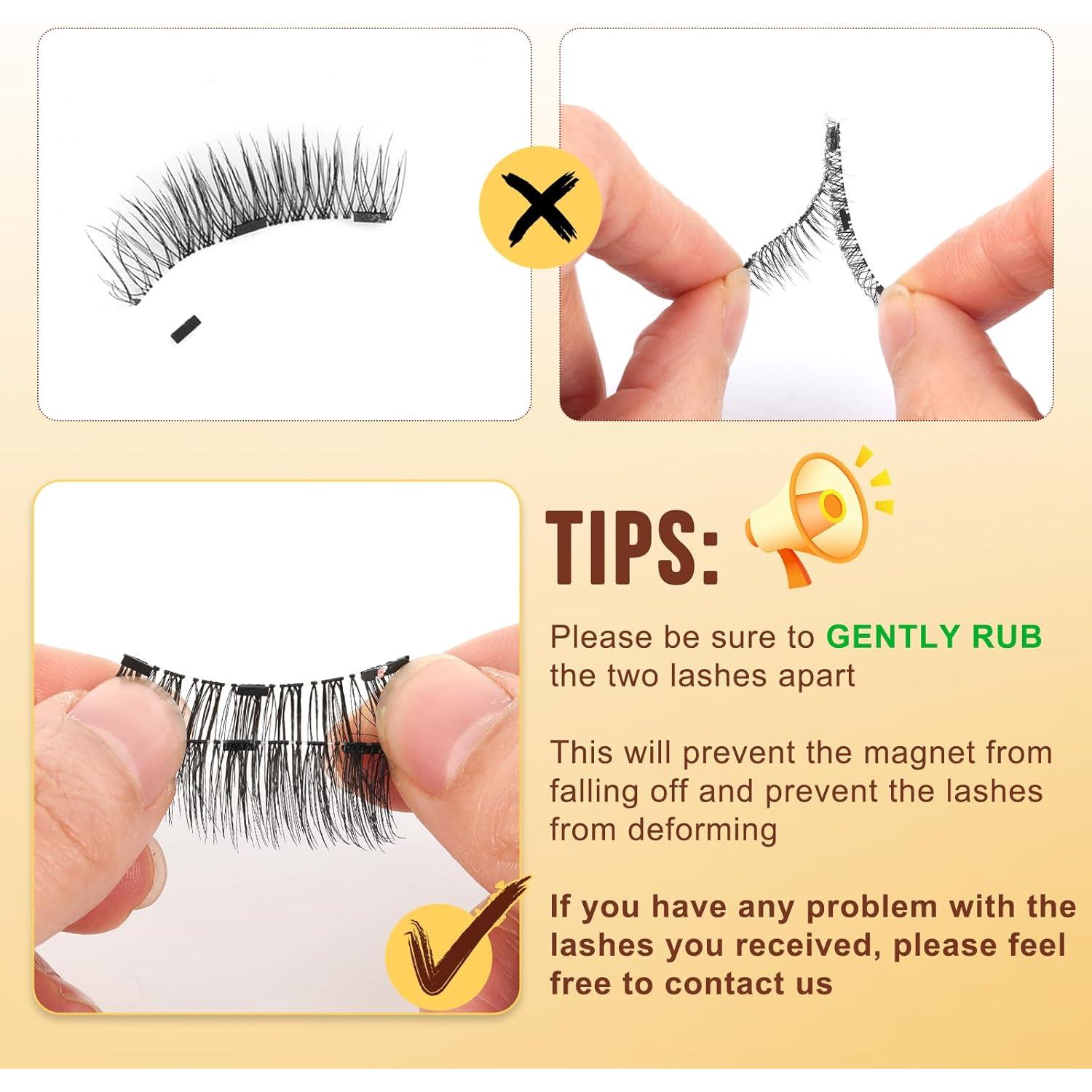 TIPS:

Please be sure to GENTLY RUB the two lashes apart

This will prevent the magnet from falling off and prevent the lashes from deforming

If you have any problem with the lashes you received, please feel free to contact us