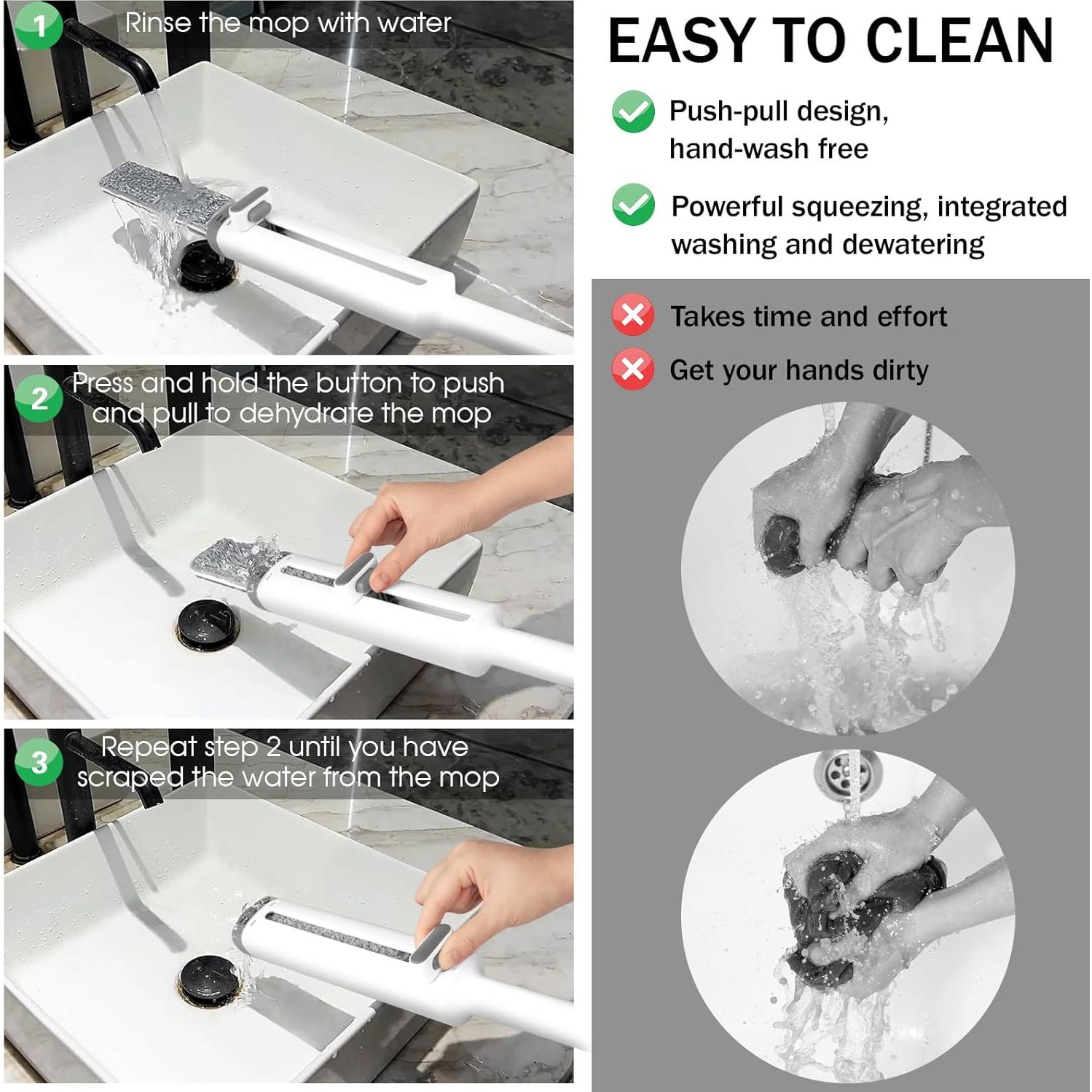 1 Rinse the mop with water

2 Press and hold the button to push and pull to dehydrate the mop

3 Repeat step 2 until you have scraped the water from the mop

EASY TO CLEAN

Push-pull design, hand-wash free

Powerful squeezing, integrated washing and dewatering

Takes time and effort

Get your hands dirty