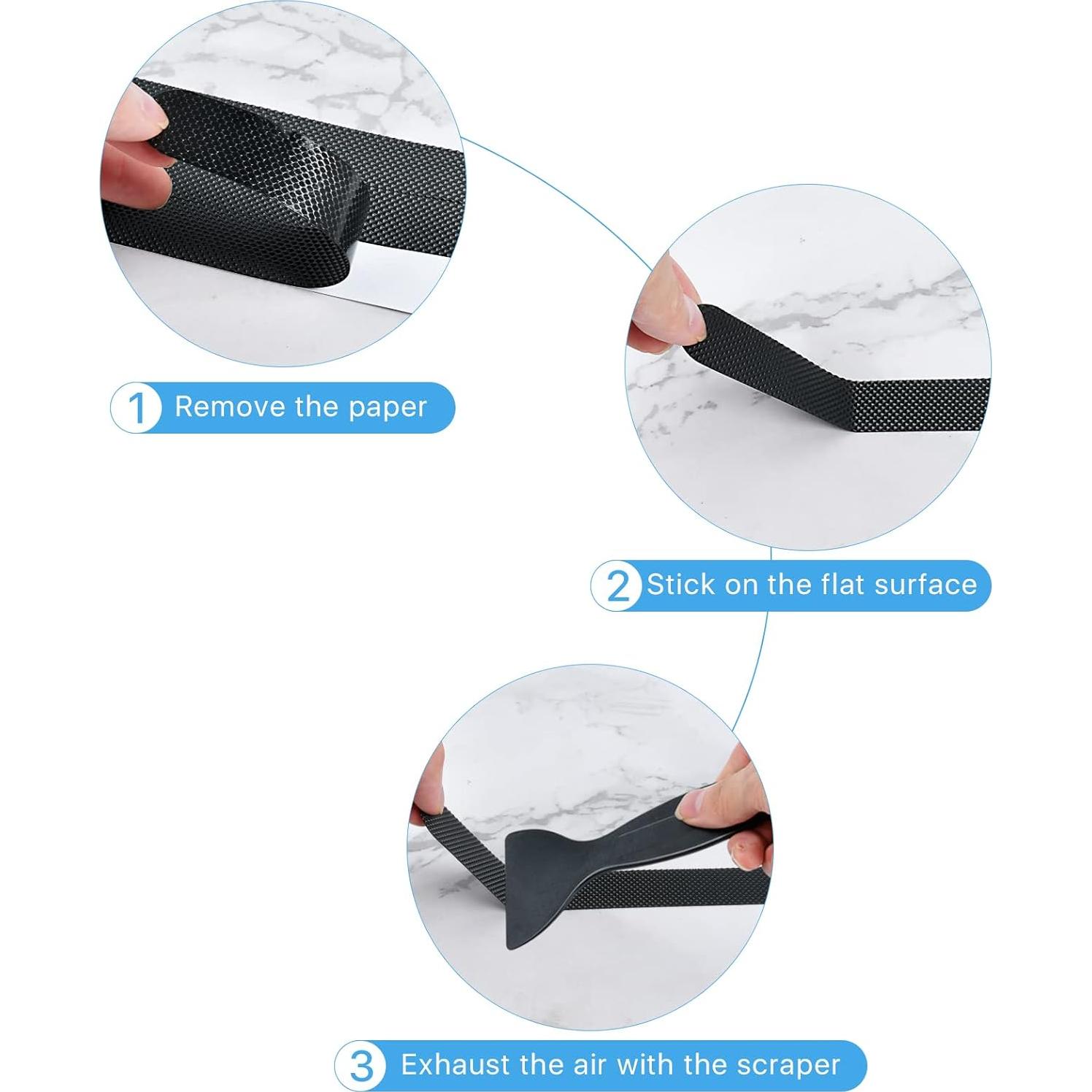 1 Remove the paper

2 Stick on the flat surface

3 Exhaust the air with the scraper