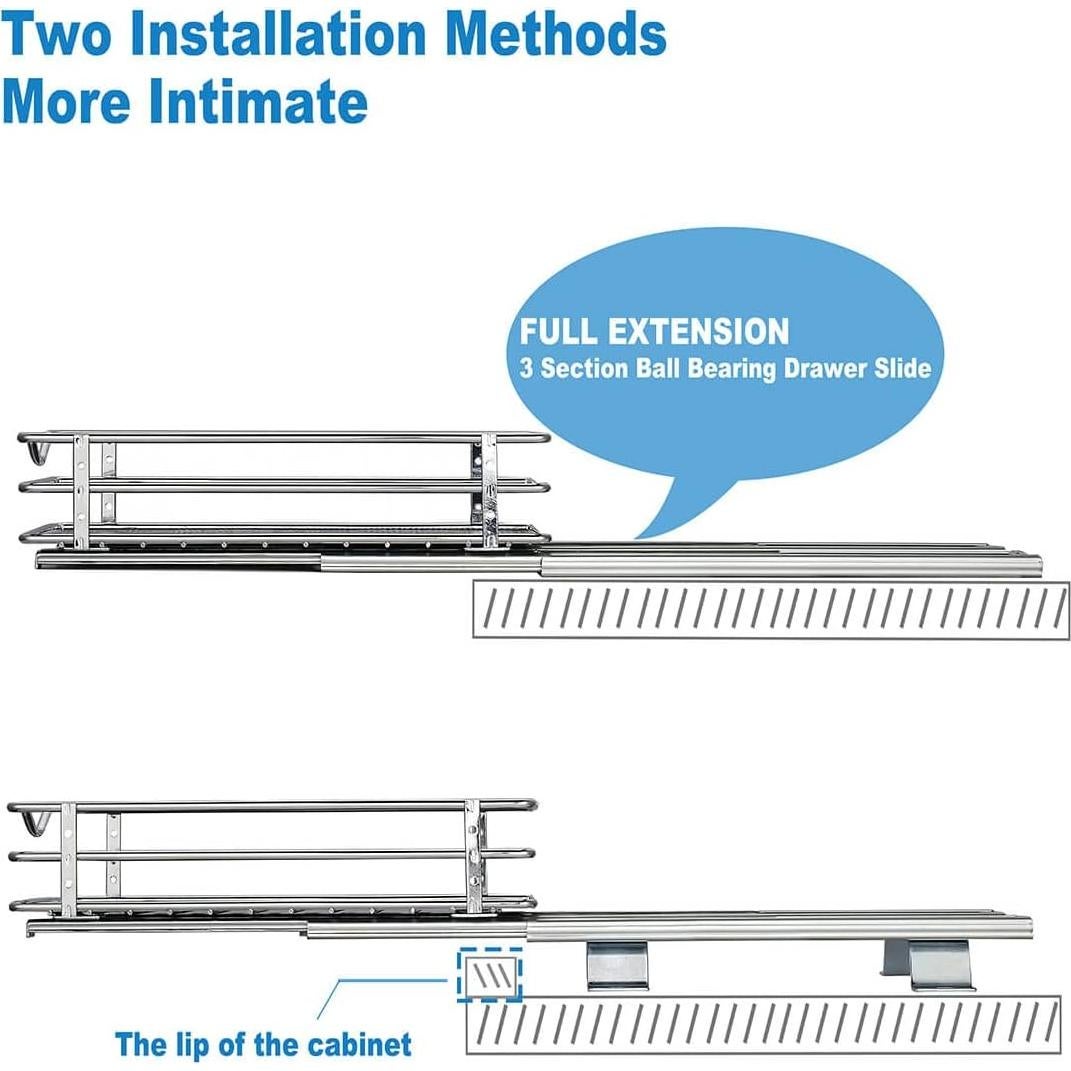 Two Installation Methods
More Intimate

FULL EXTENSION
3 Section Ball Bearing Drawer Slide

The lip of the cabinet