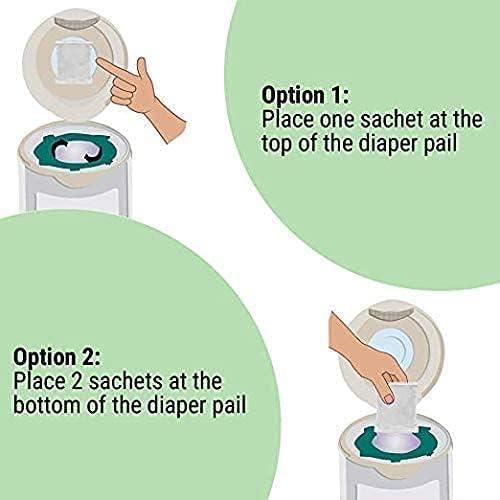 Option 1:
Place one sachet at the top of the diaper pail

Option 2:
Place 2 sachets at the bottom of the diaper pail